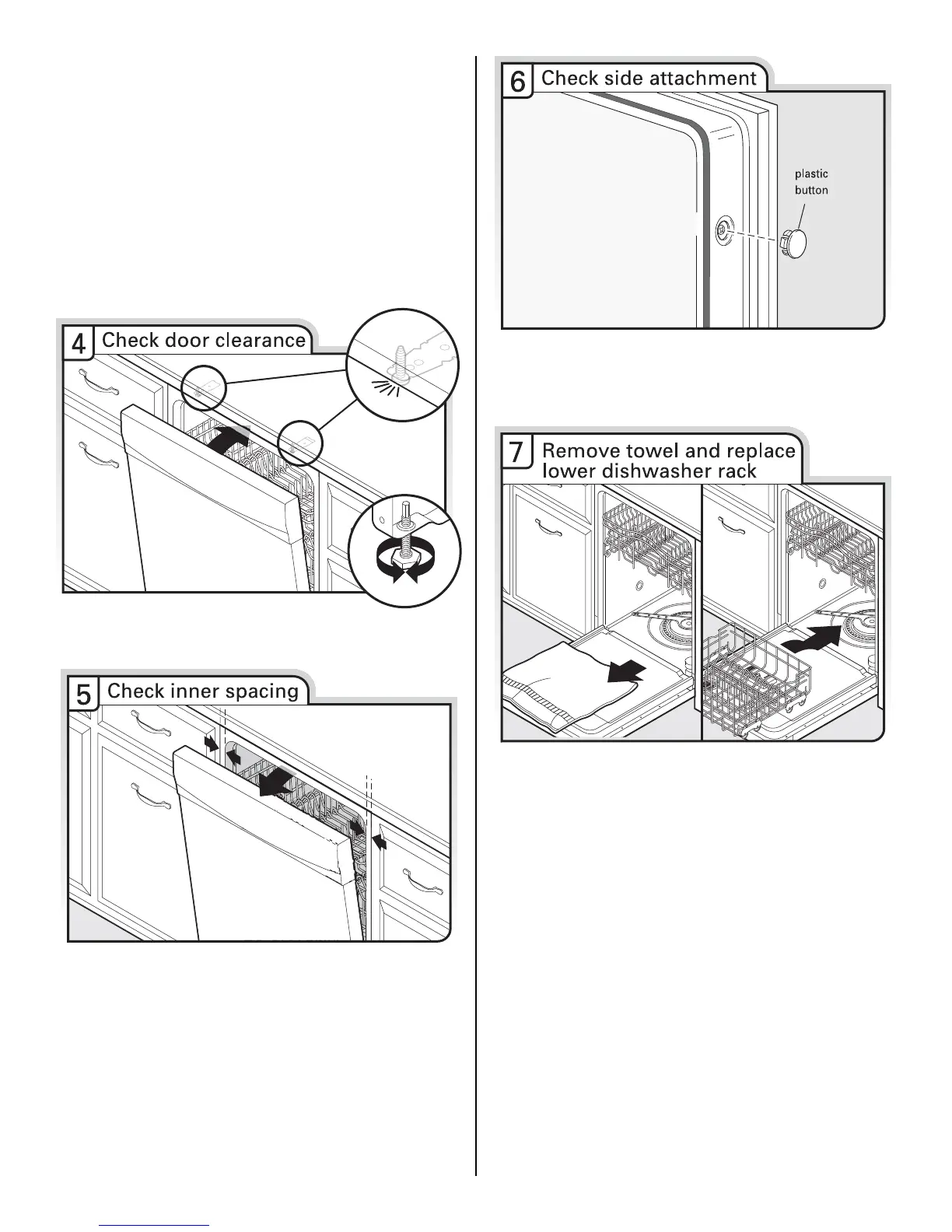 4 Check door clearance

5 Check inner spacing

6 Check side attachment

plastic button

7 Remove towel and replace lower dishwasher rack