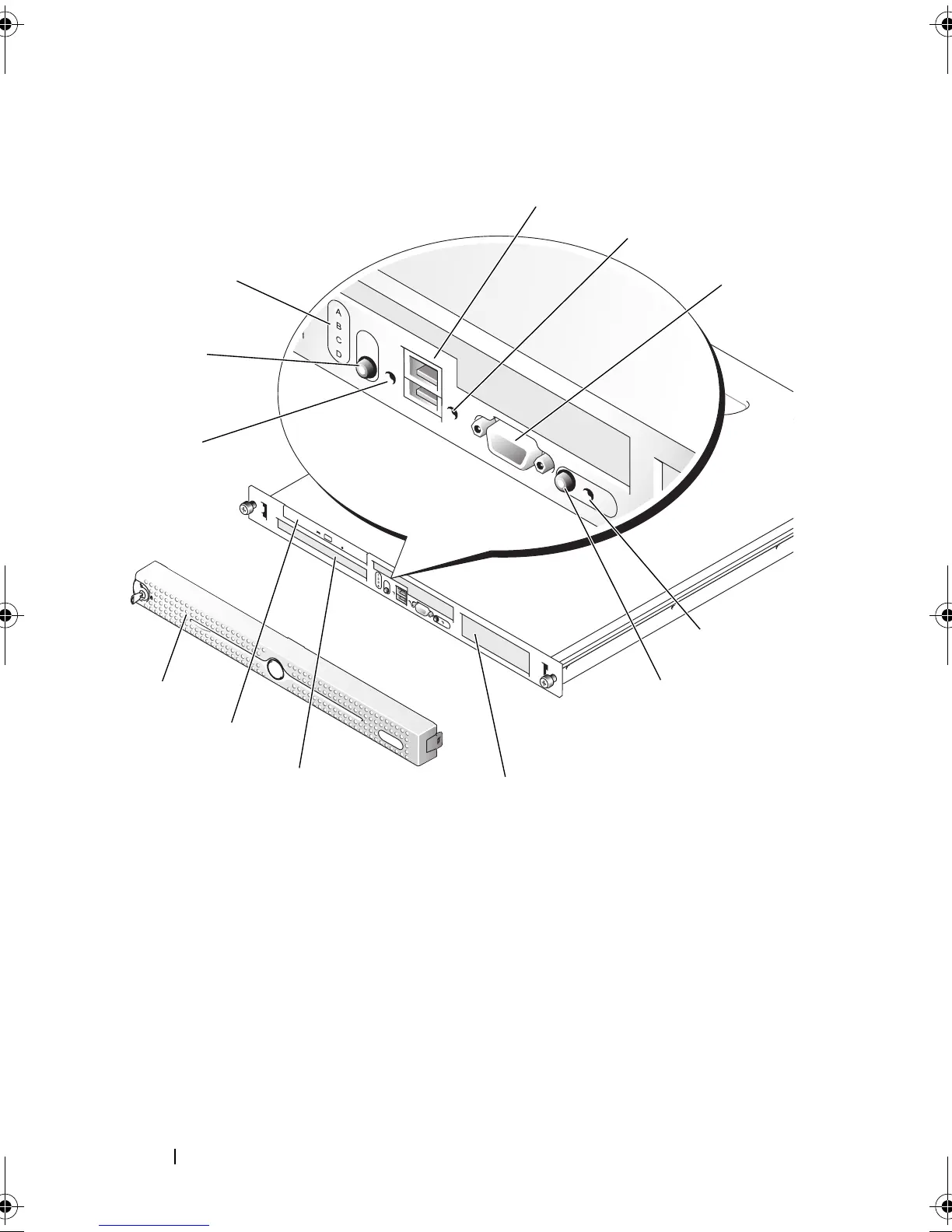 A
B
C
D