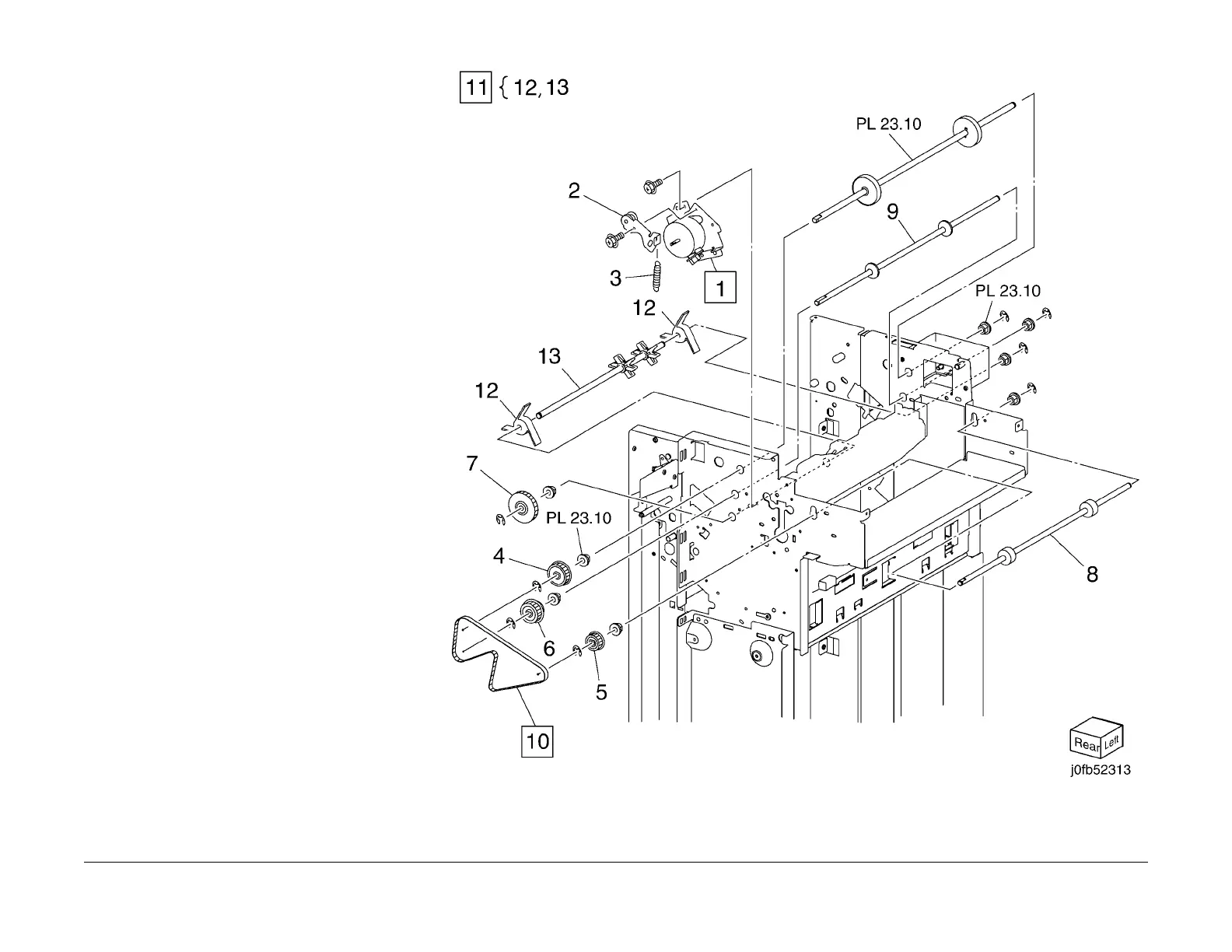 11 { 12, 13

PL 23.10

2

9

3

1

PL 23.10

12

13

12

7

PL 23.10

4

8

6

5

10

Rear Left

j0fb52313