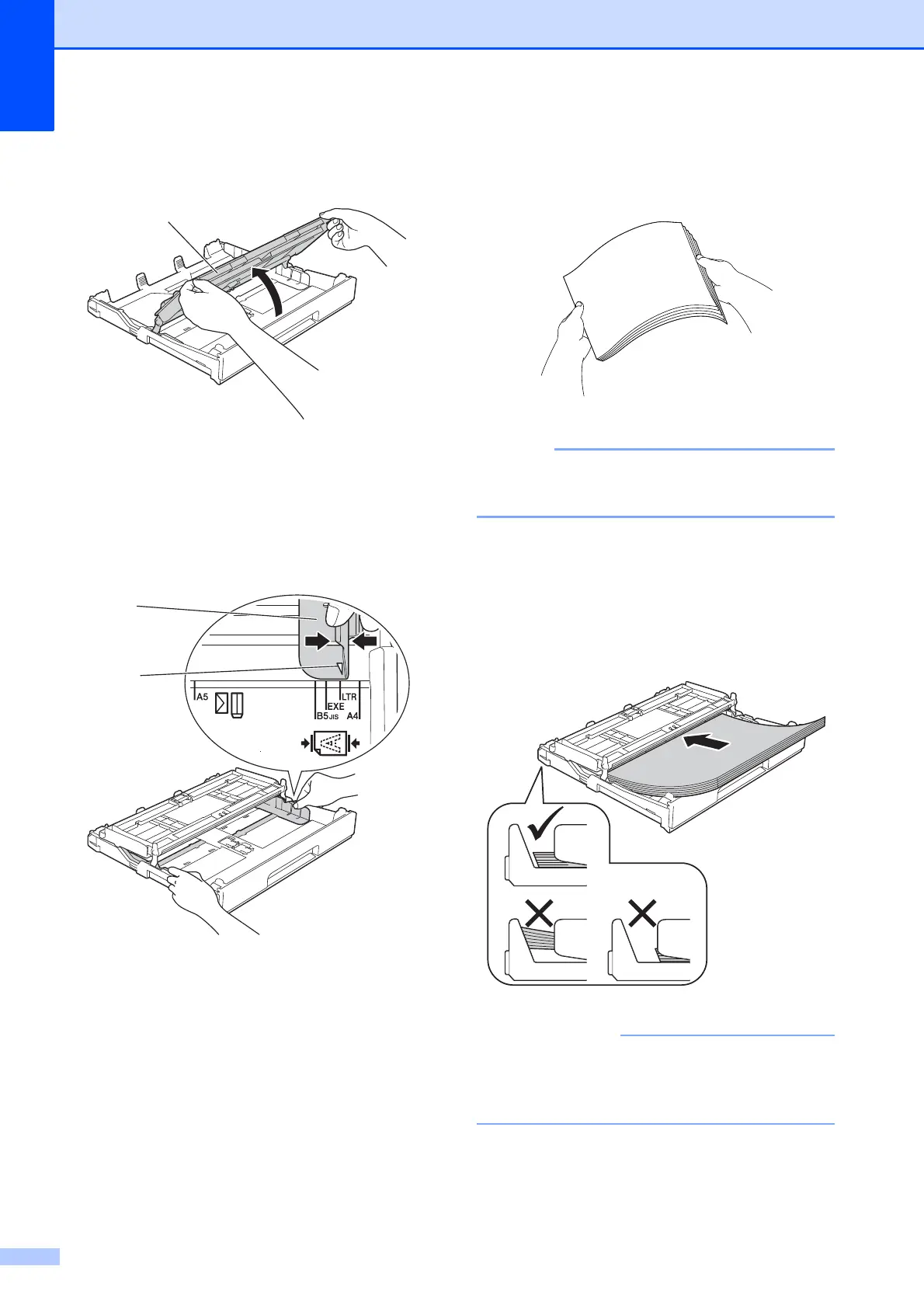 A5

B5 JIS

EXE

LTR

A4