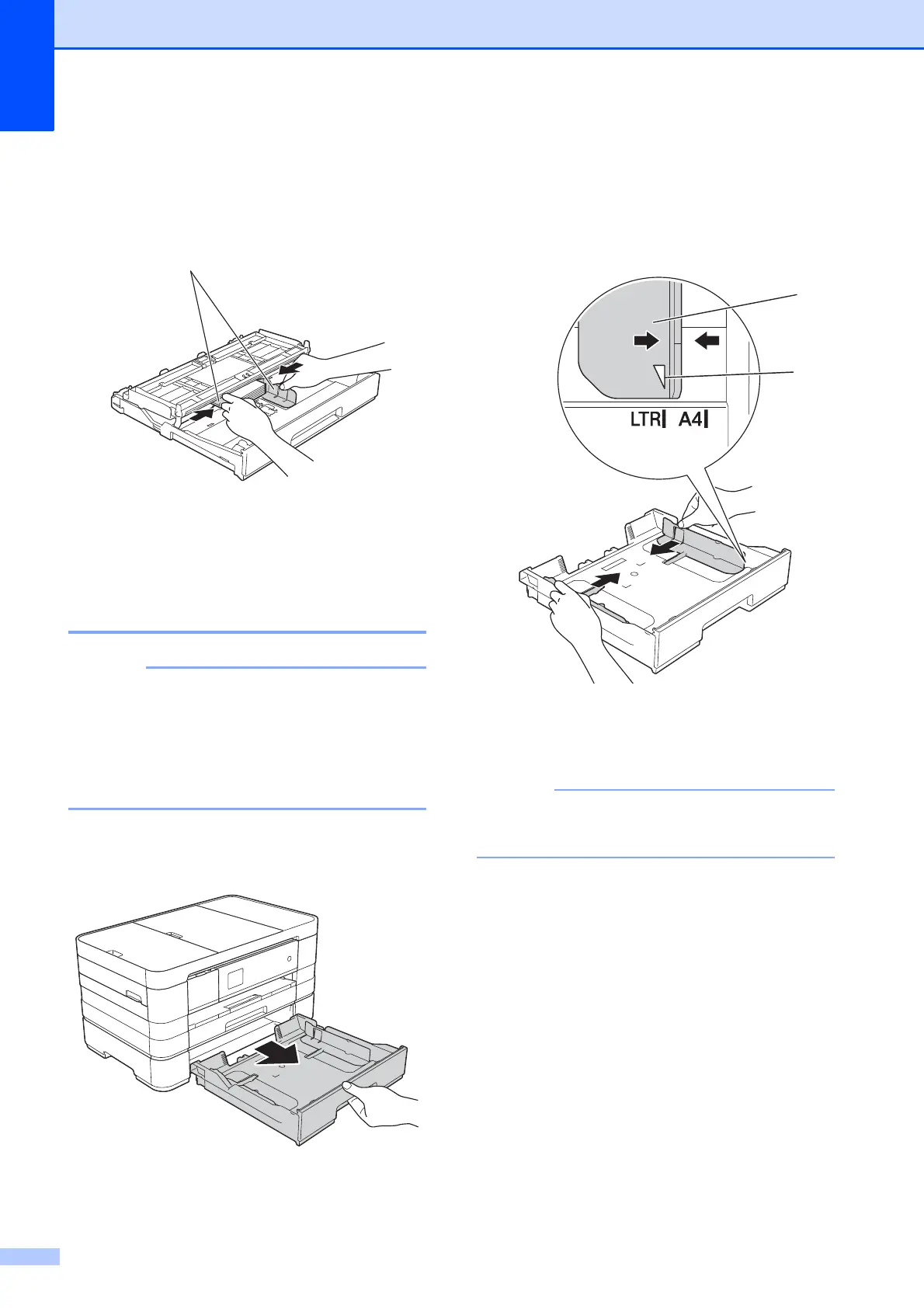 LTR A4