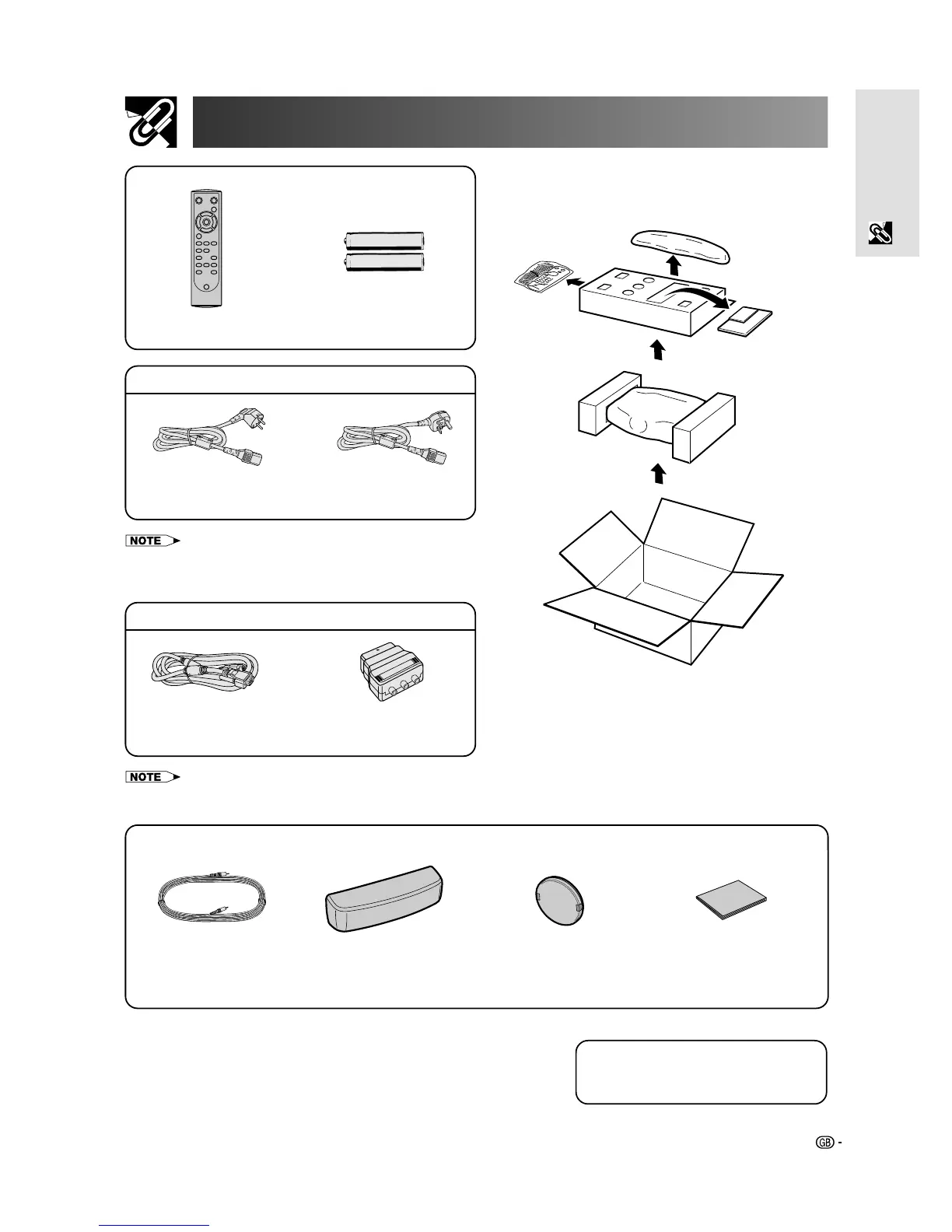 NOTE

NOTE

GB -