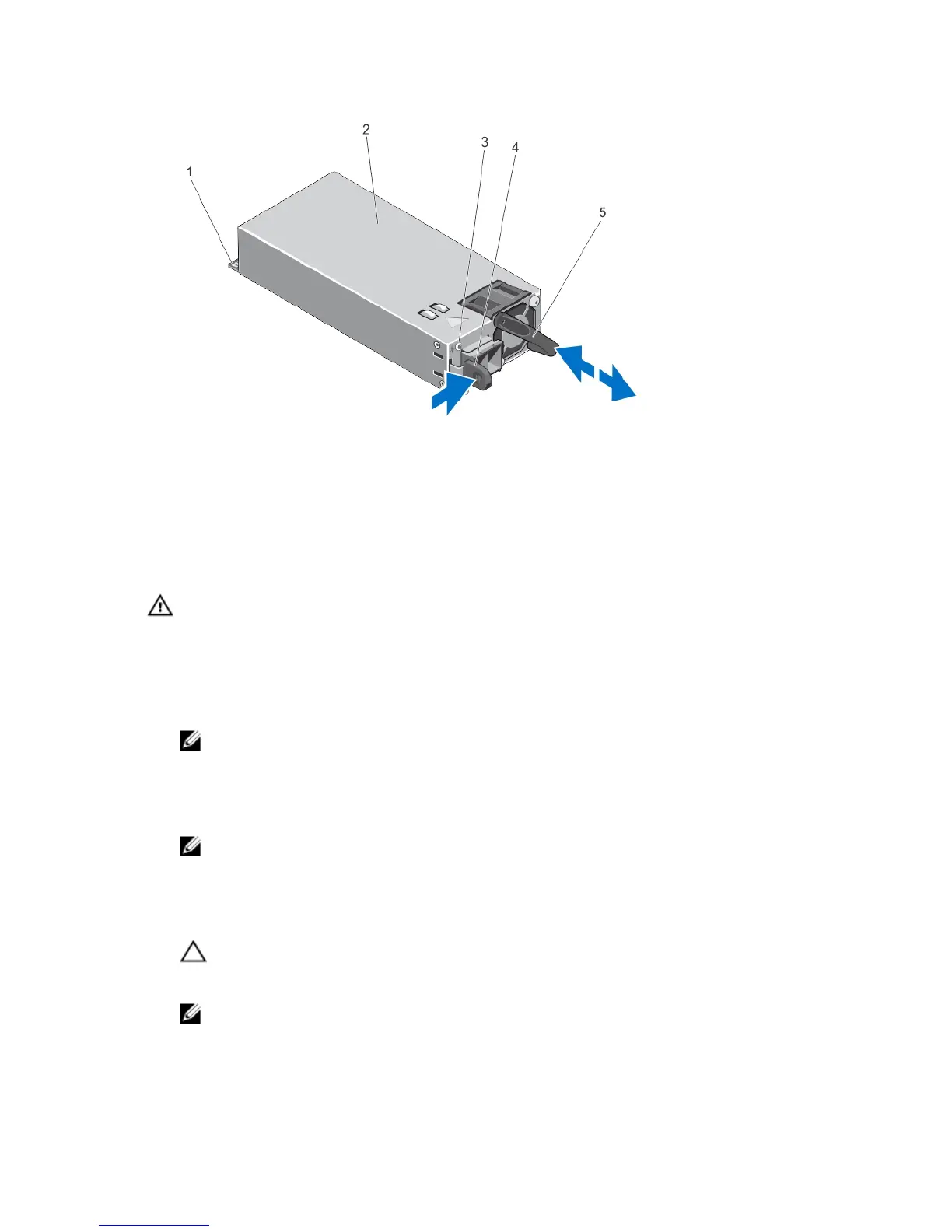 2

3

4

1

5