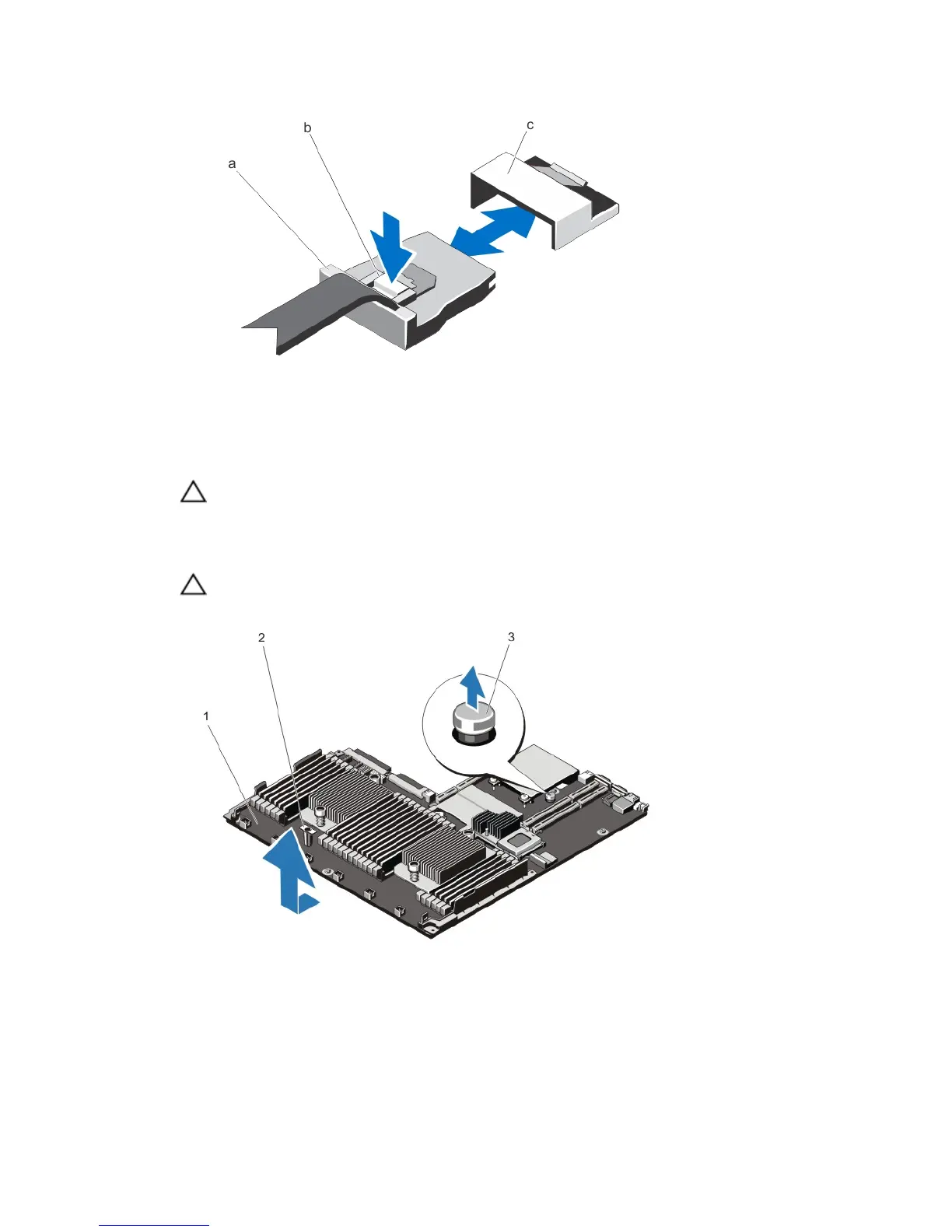 b

c

a

2

3

1