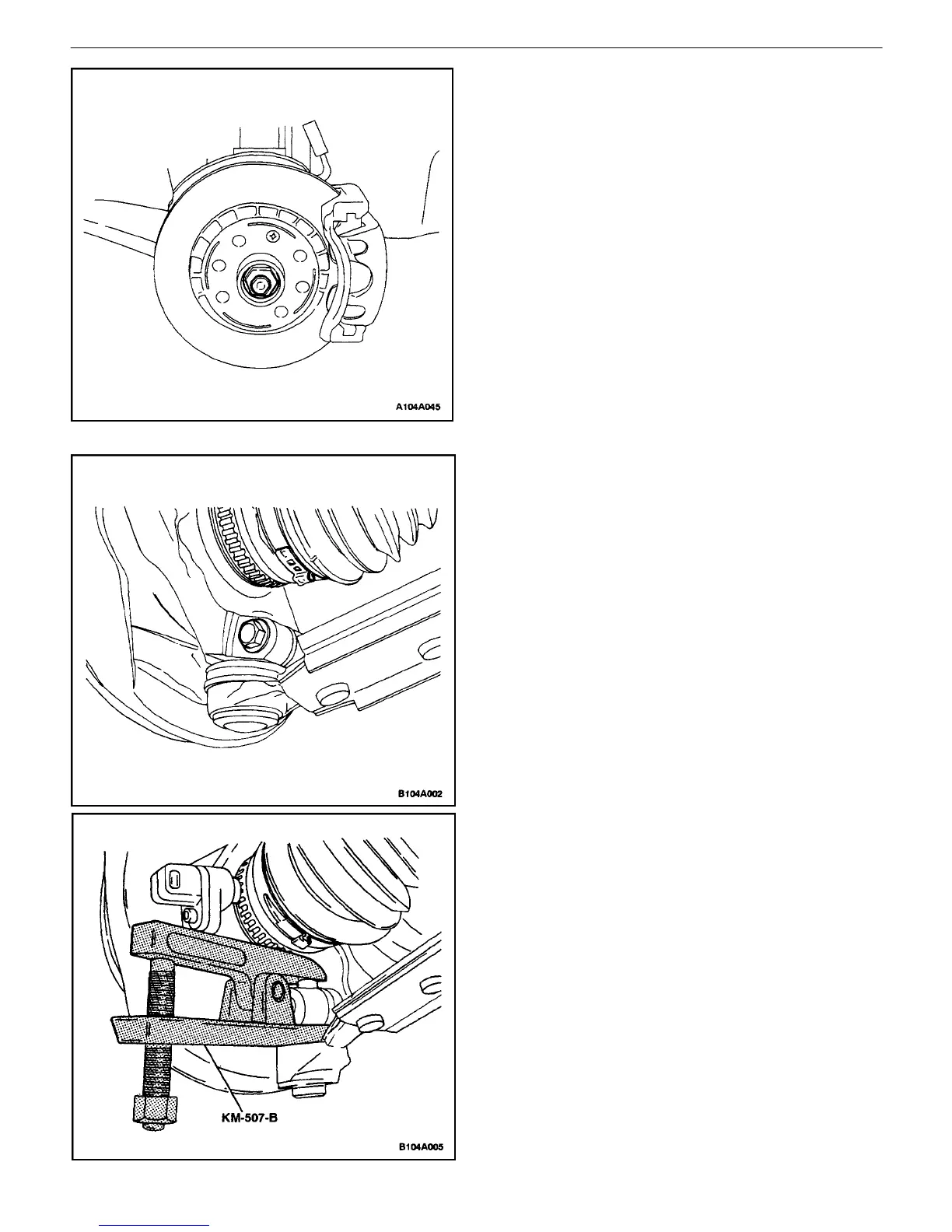 A104A045

B104A002

KM-507-B

B104A005