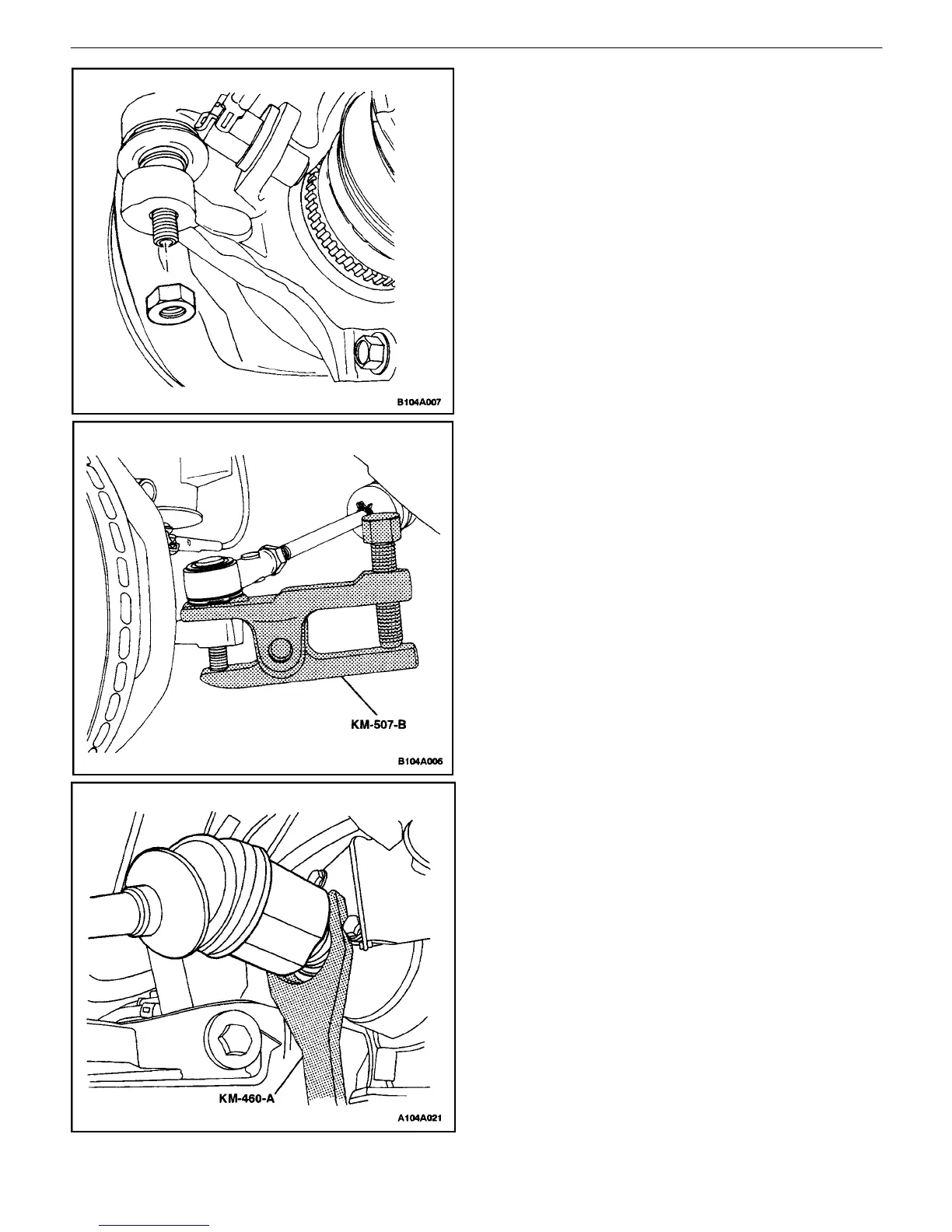 B104A007

KM-507-B

B104A006

KM-460-A

A104A021