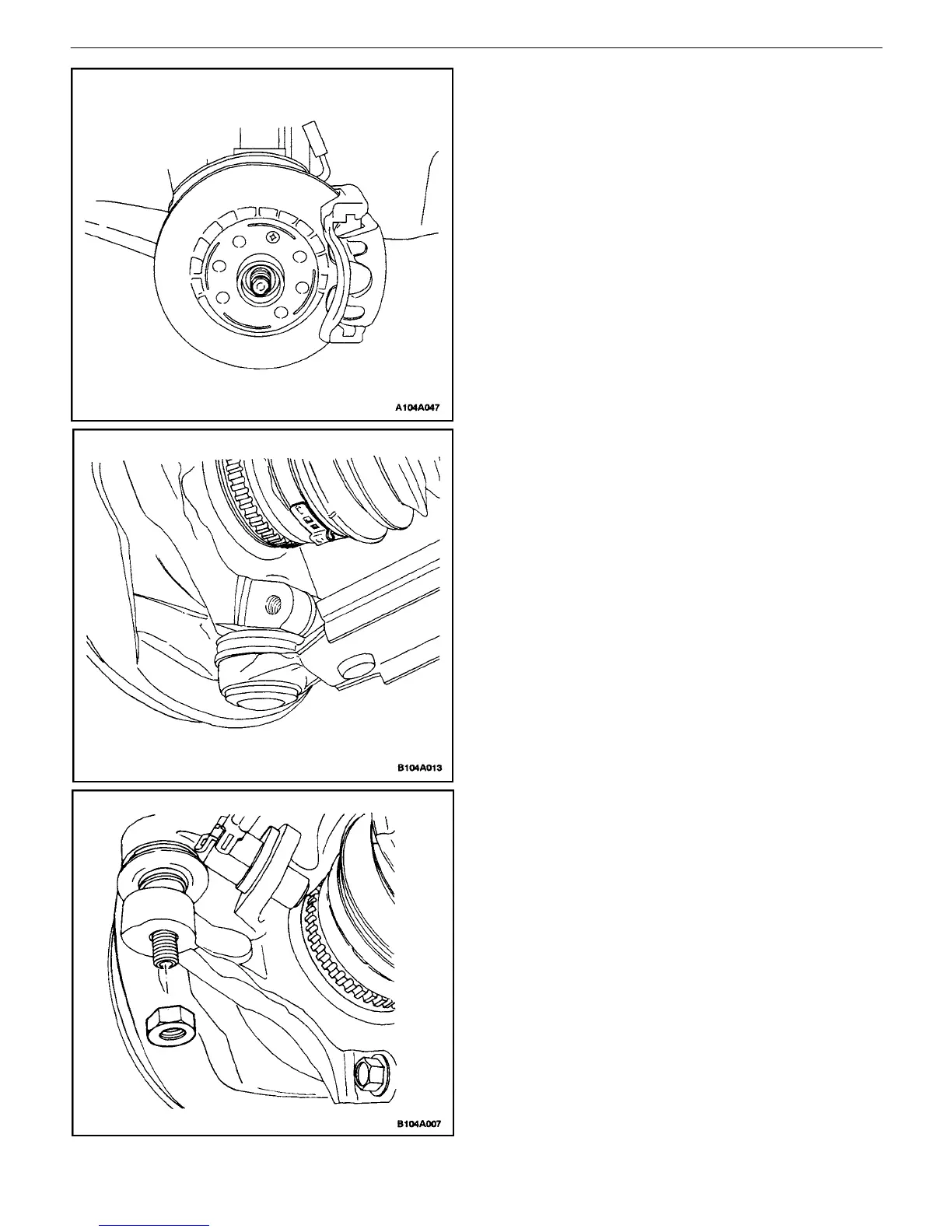 A104A047

B104A013

B104A007