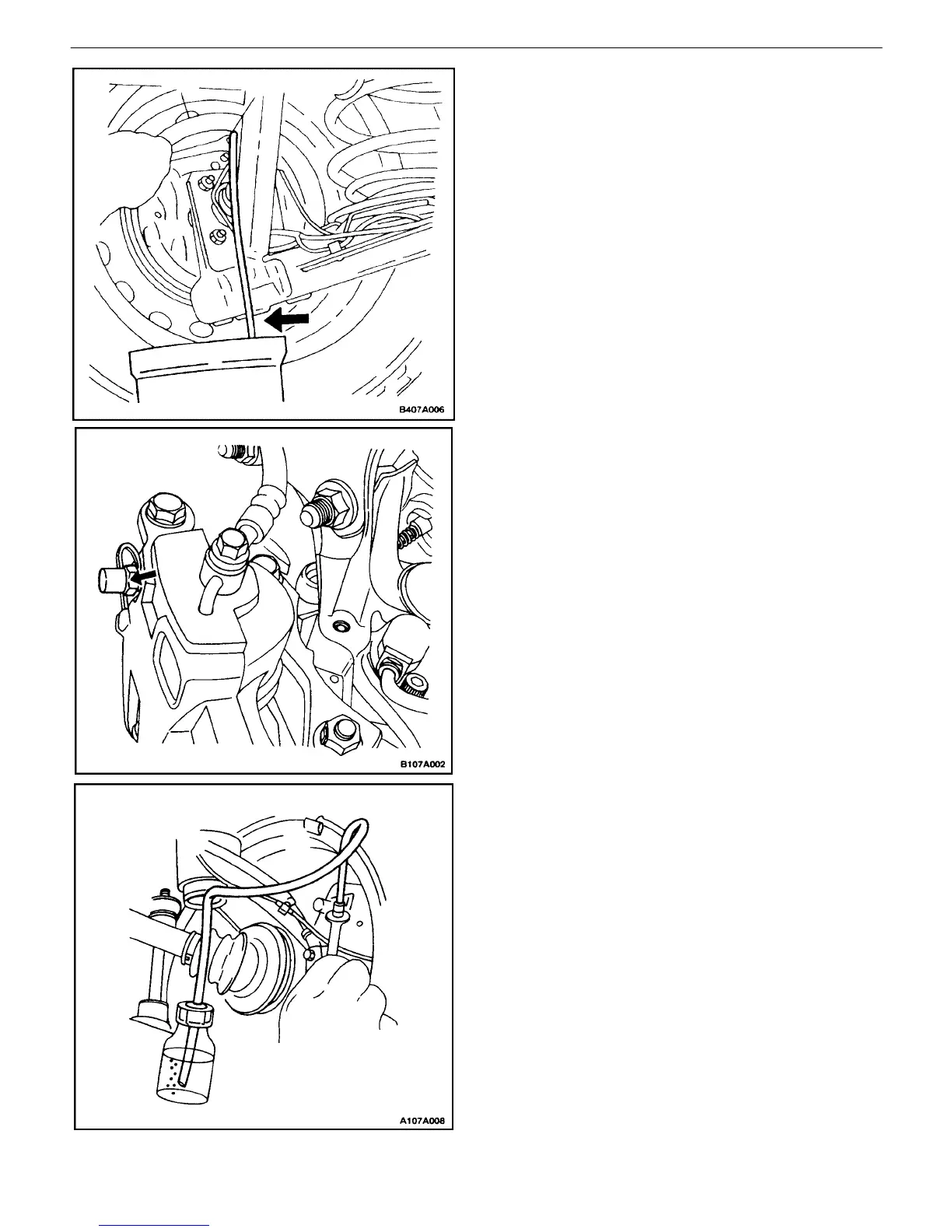 B407A006

B107A002

A107A008