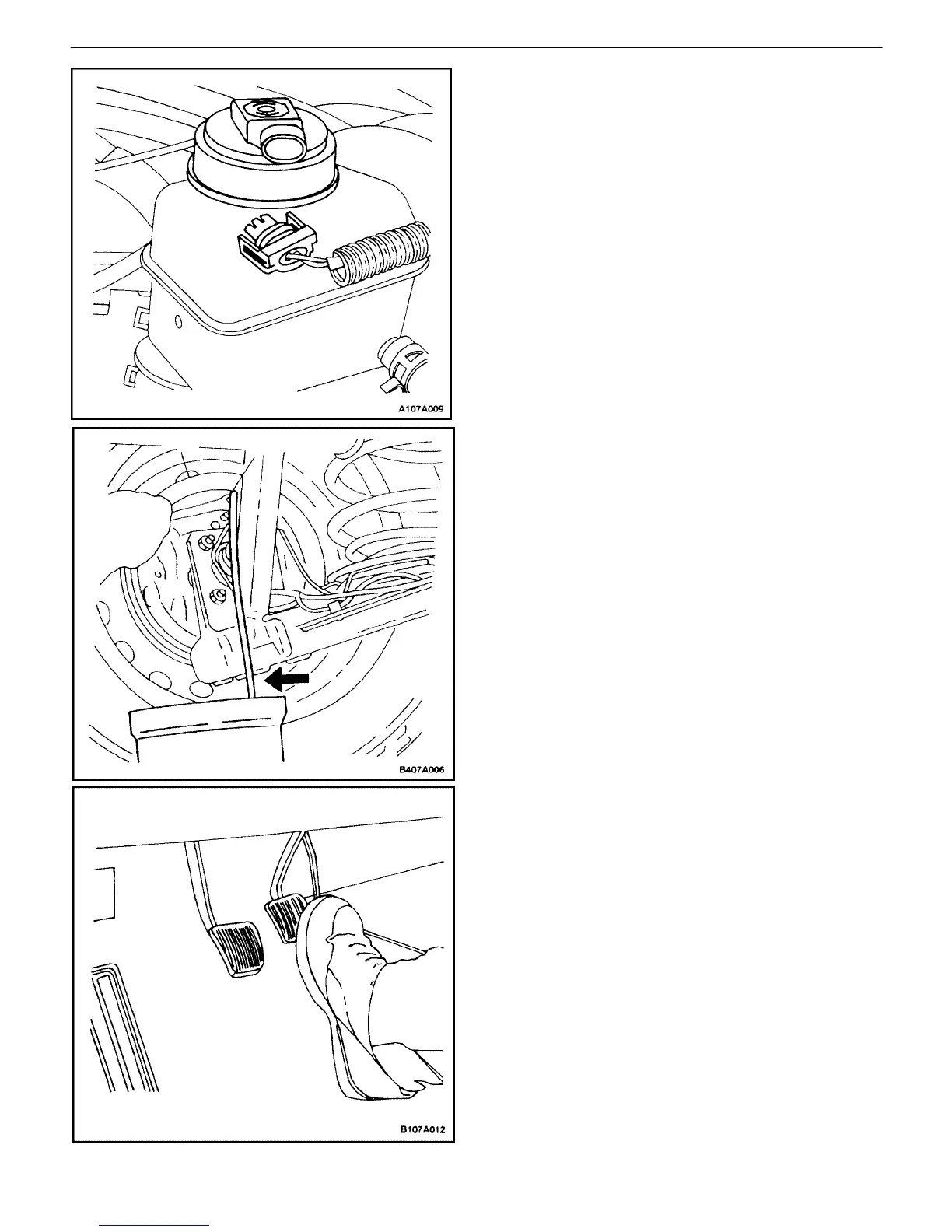 A107A009

B407A006

B107A012