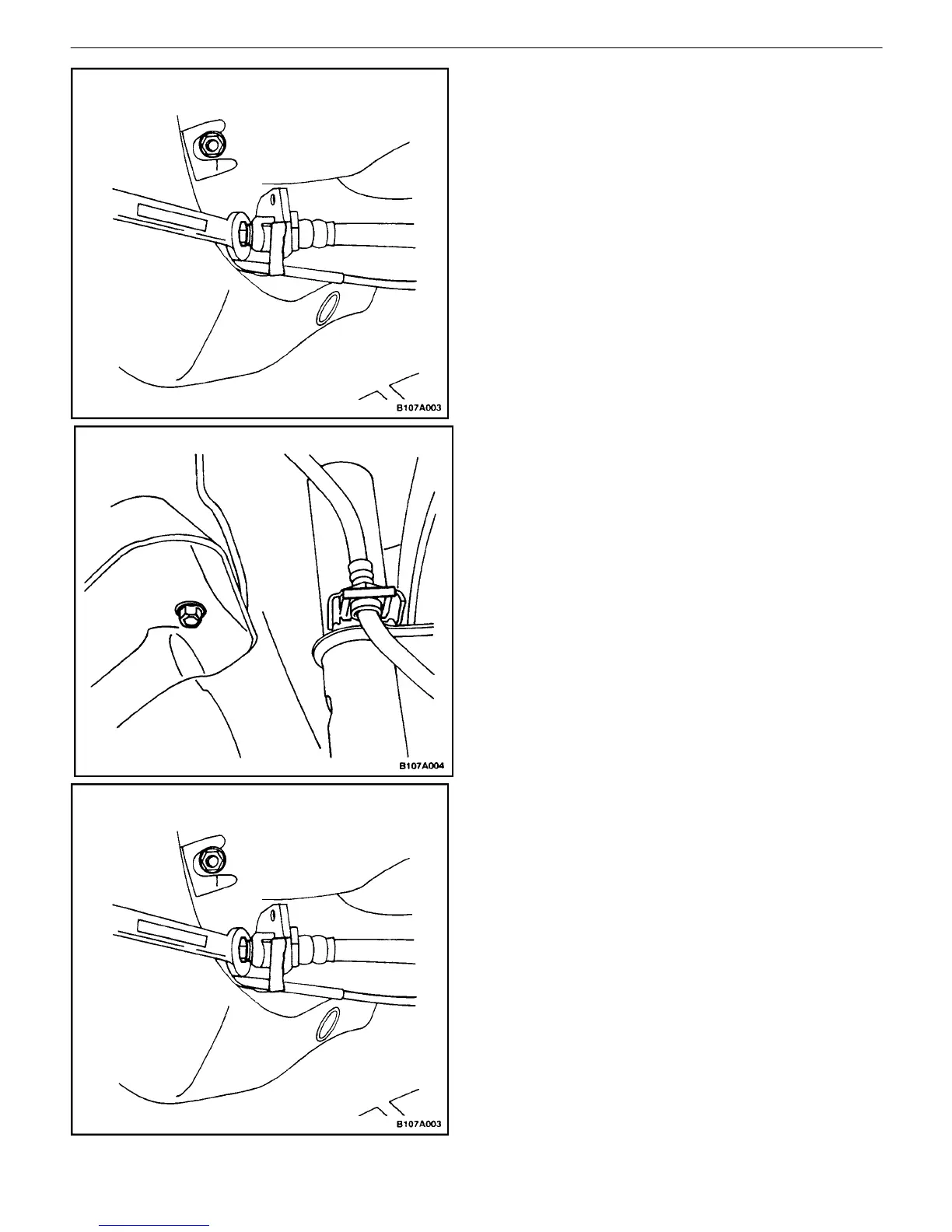 B107A003

B107A004

B107A003