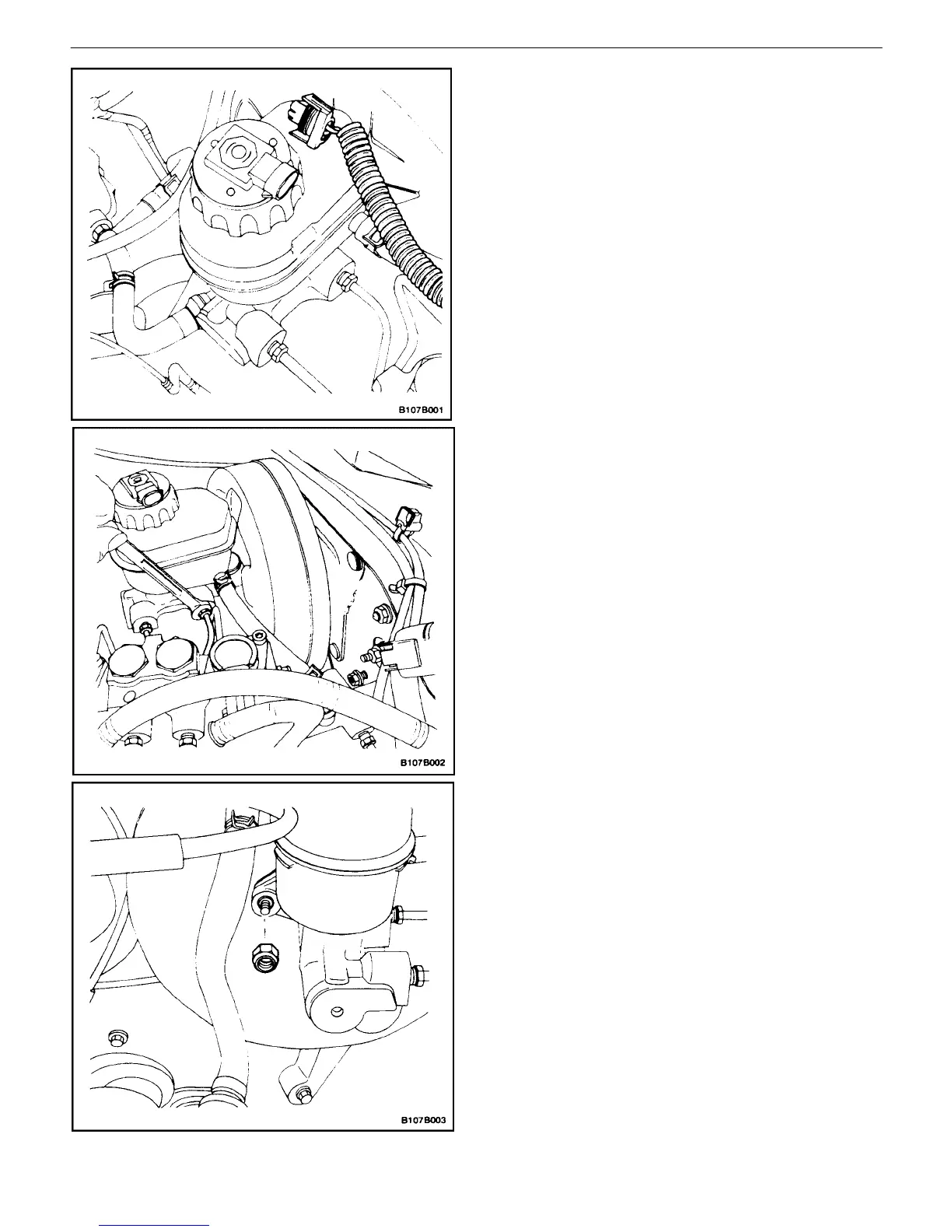 B107B001

B107B002

B107B003