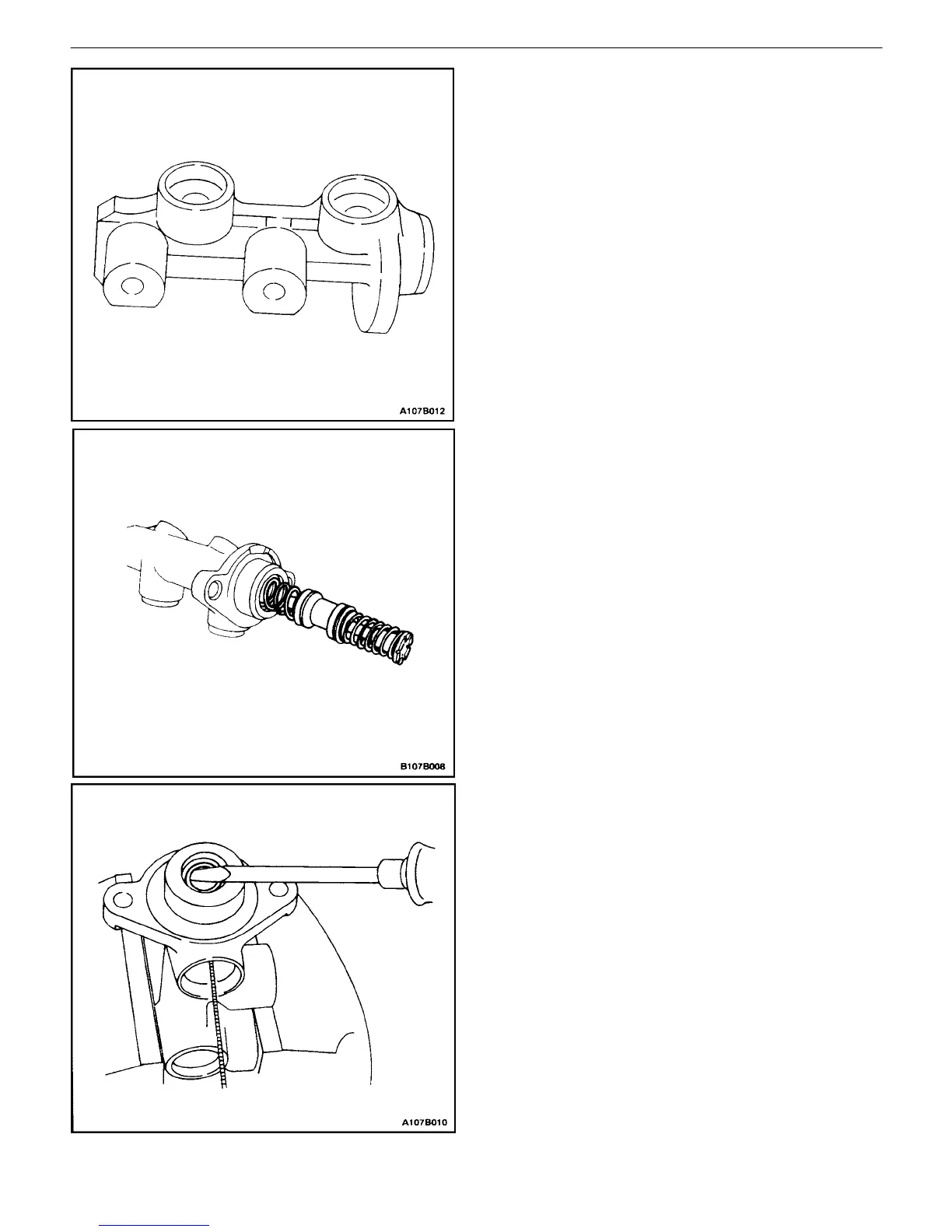 A107B012

B107B008

A107B010