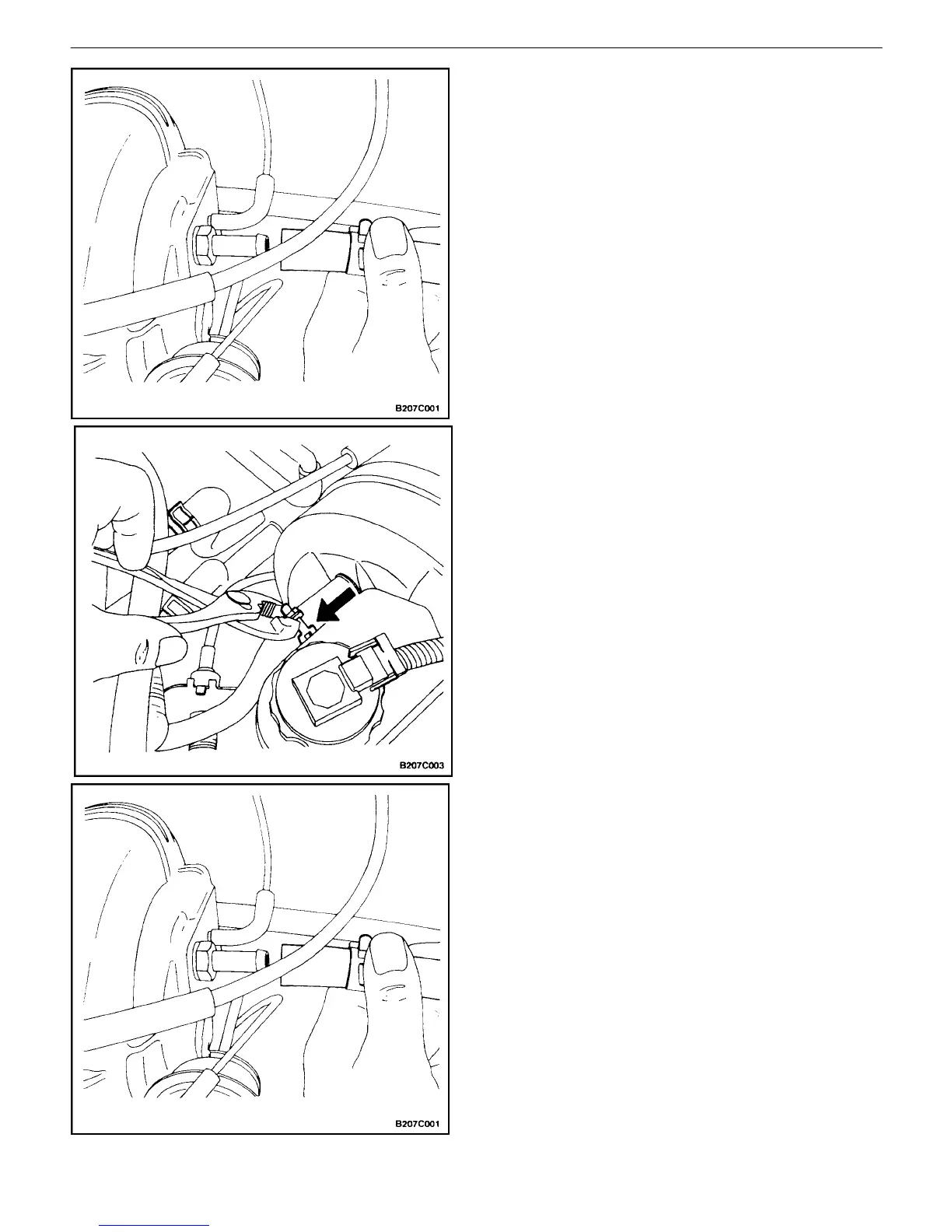 B207C001

B207C003

B207C001