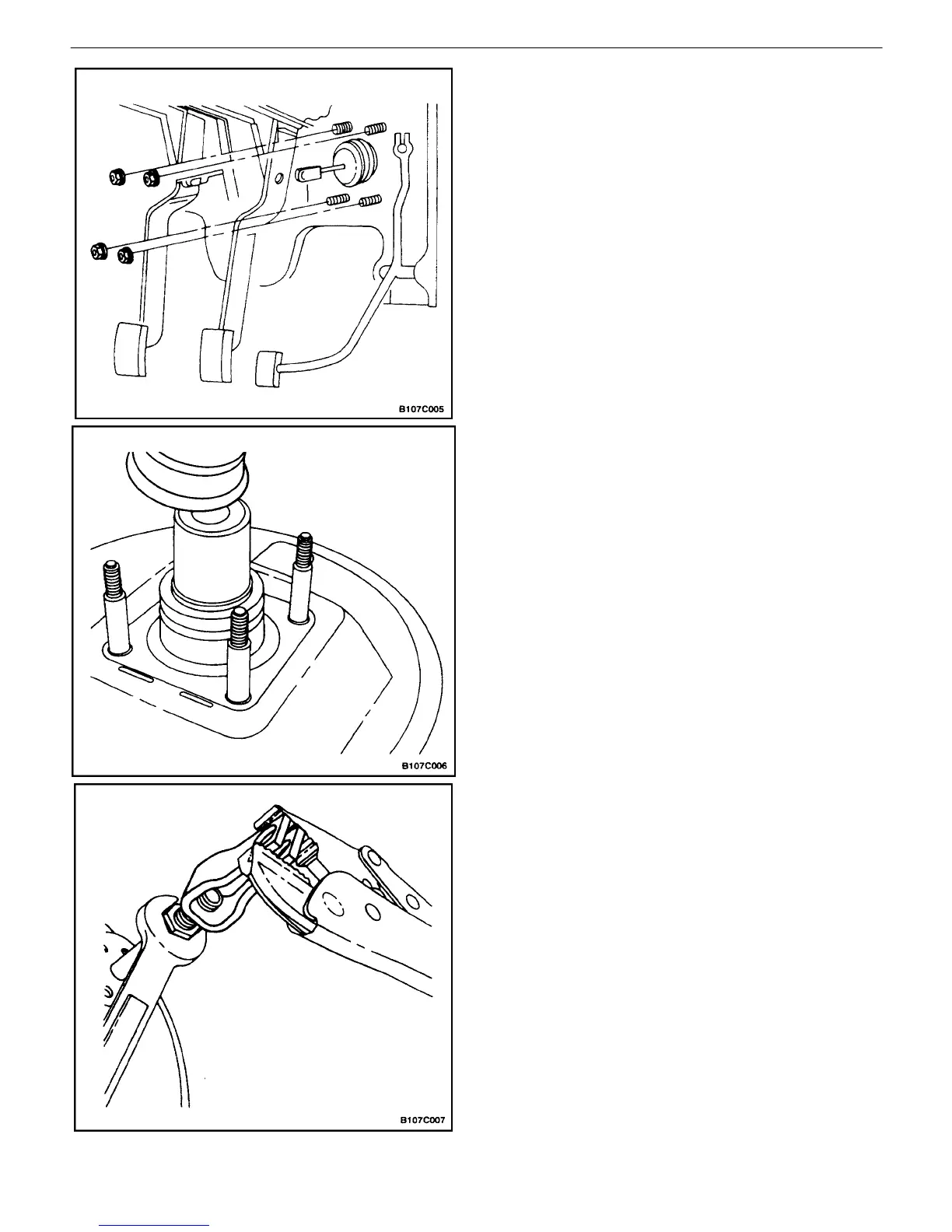 B107C005

B107C006

B107C007