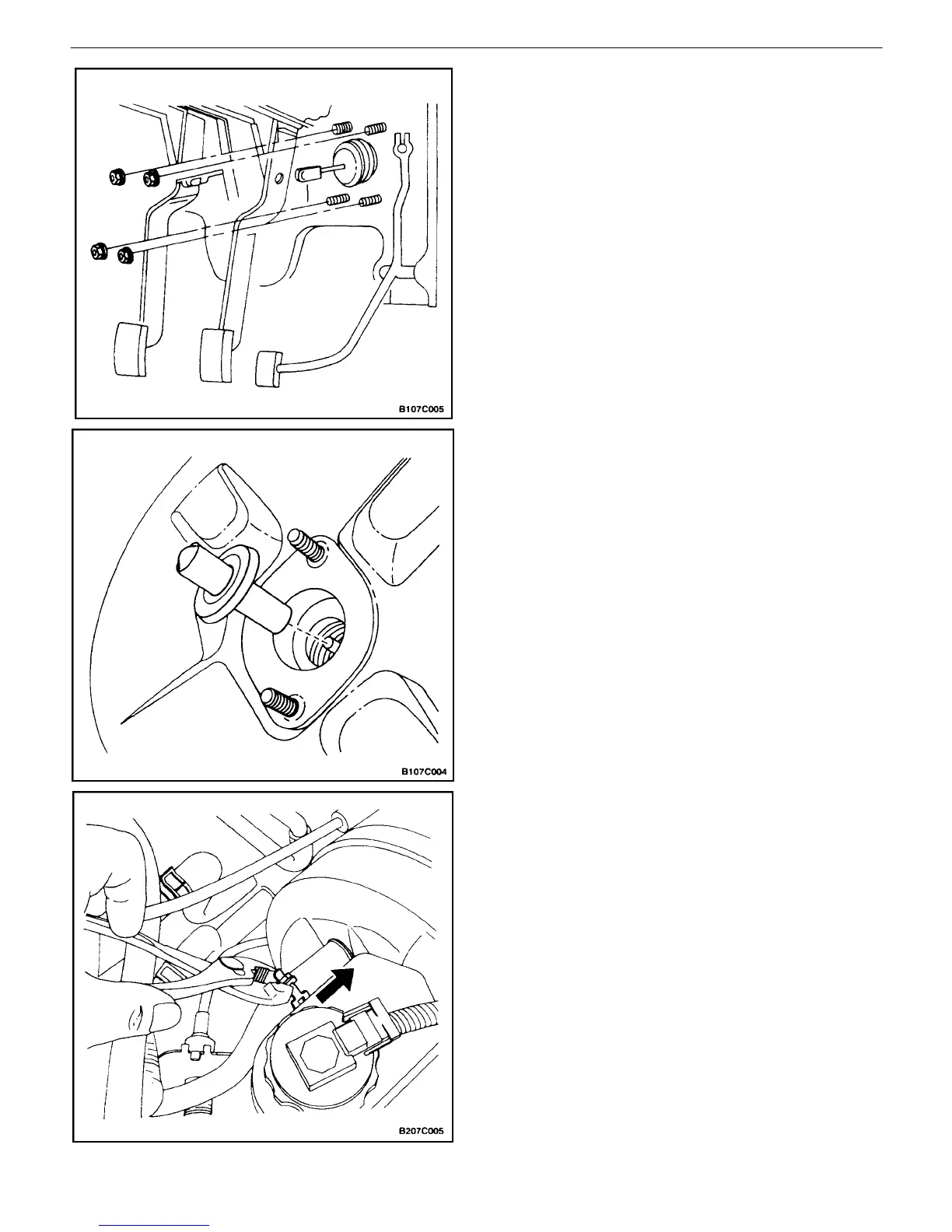 B107C005

B107C004

B207C005