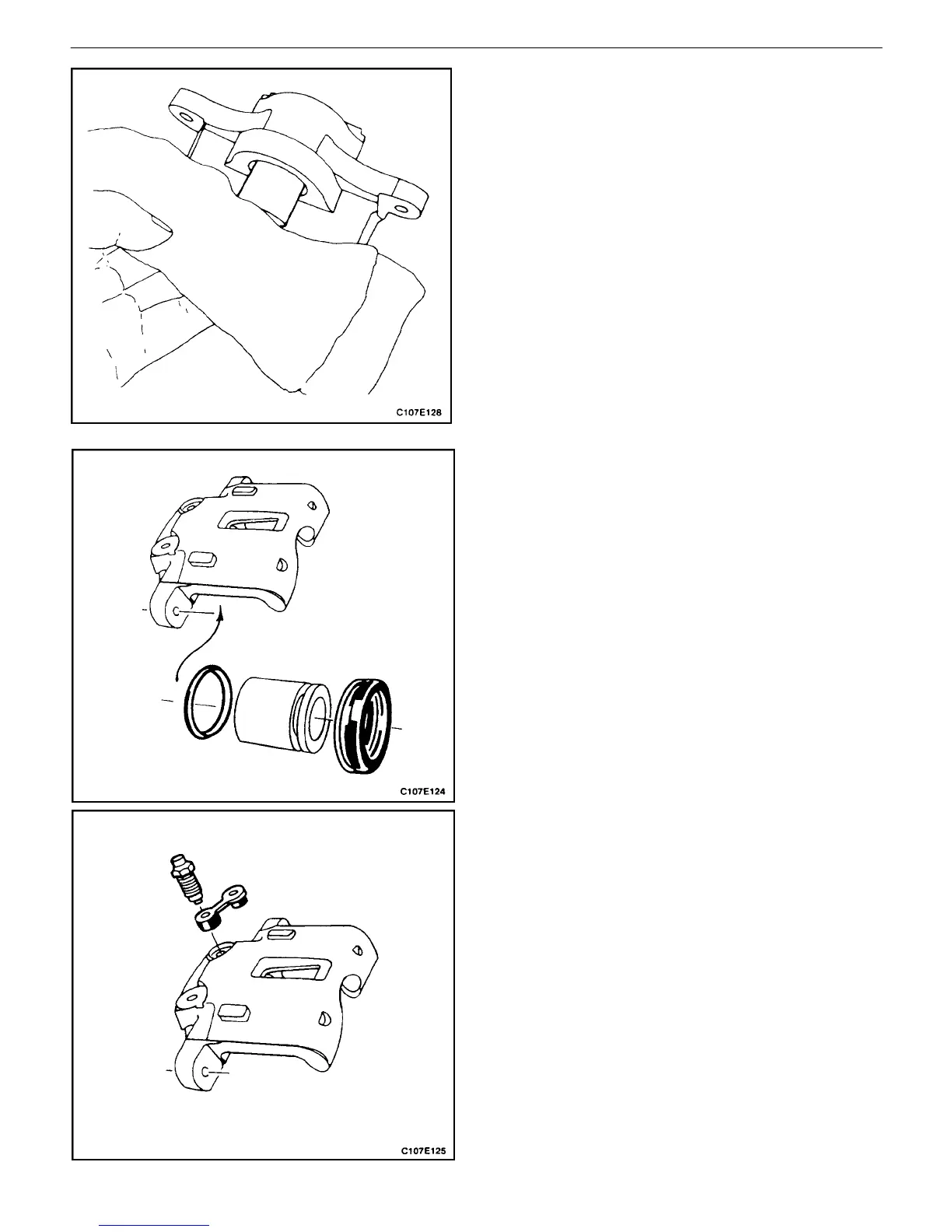 C107E128

C107E124

C107E125