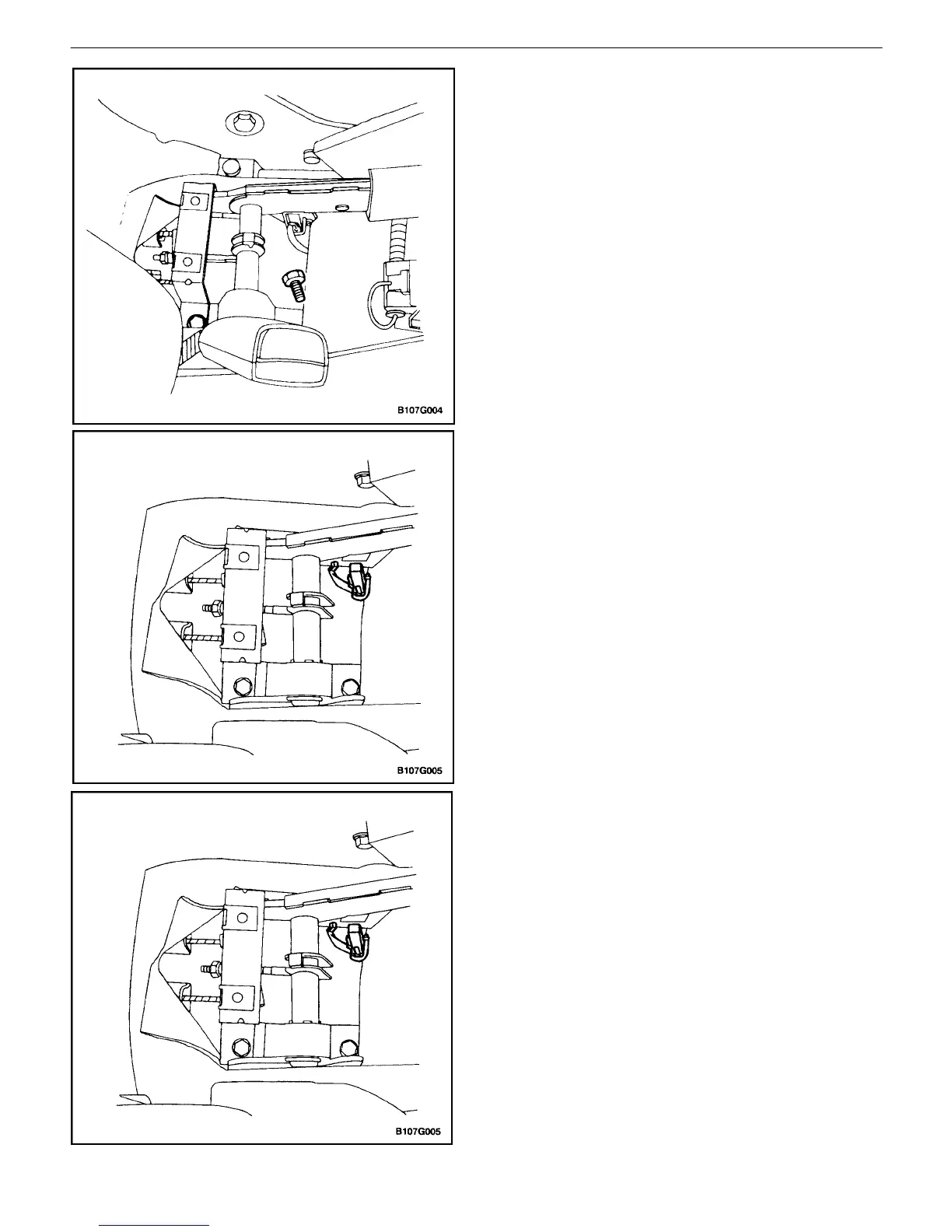 B107G004

B107G005

B107G005