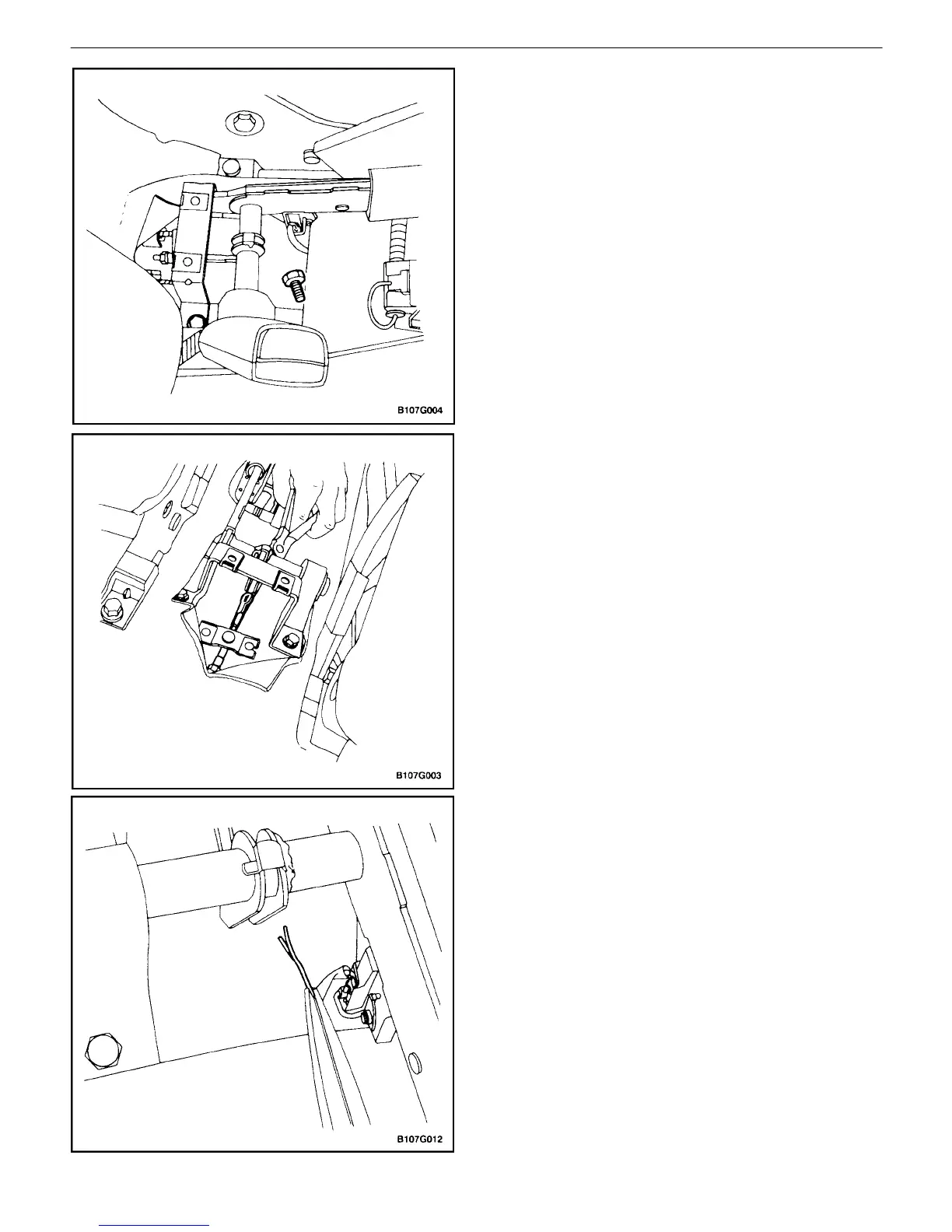 B107G004

B107G003

B107G012