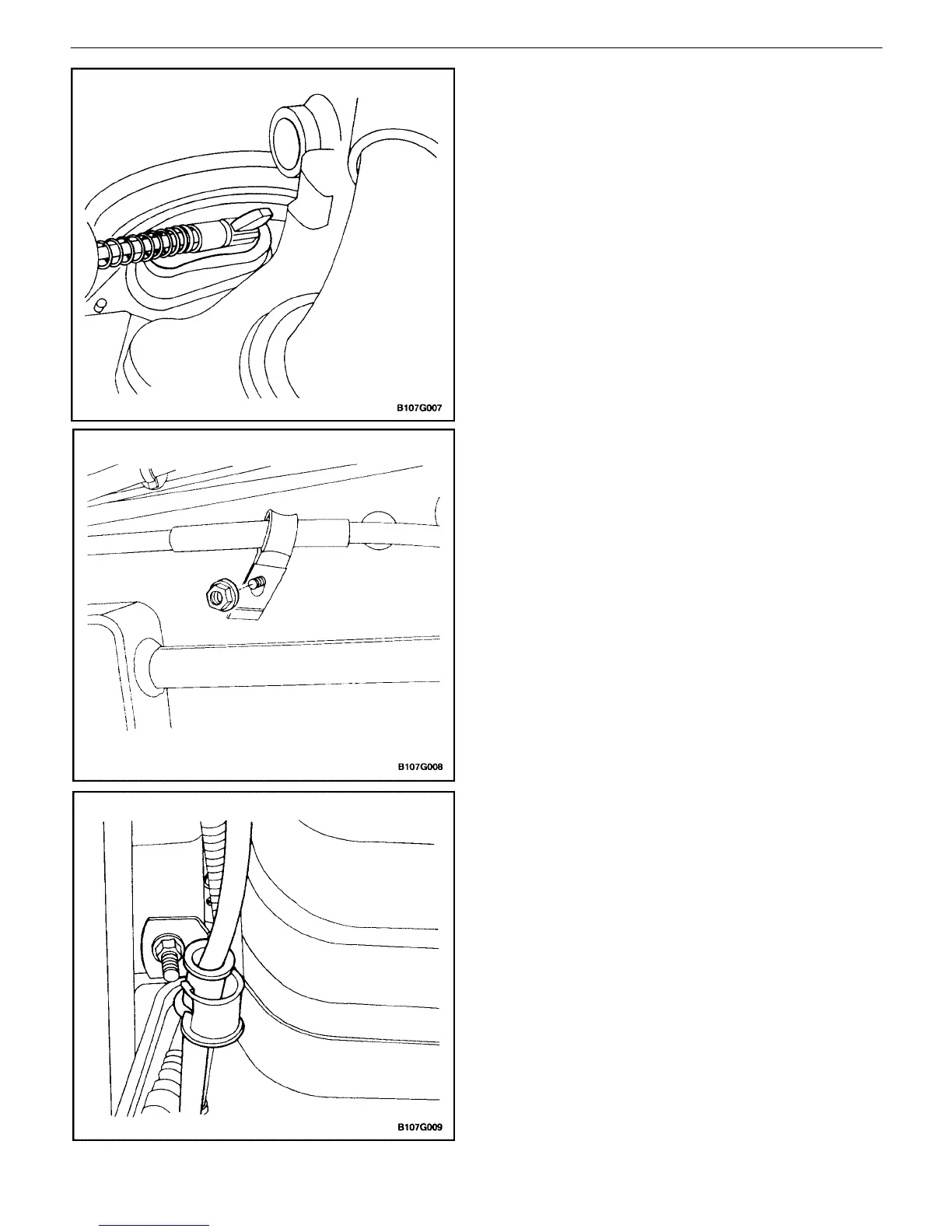 B107G007

B107G008

B107G009