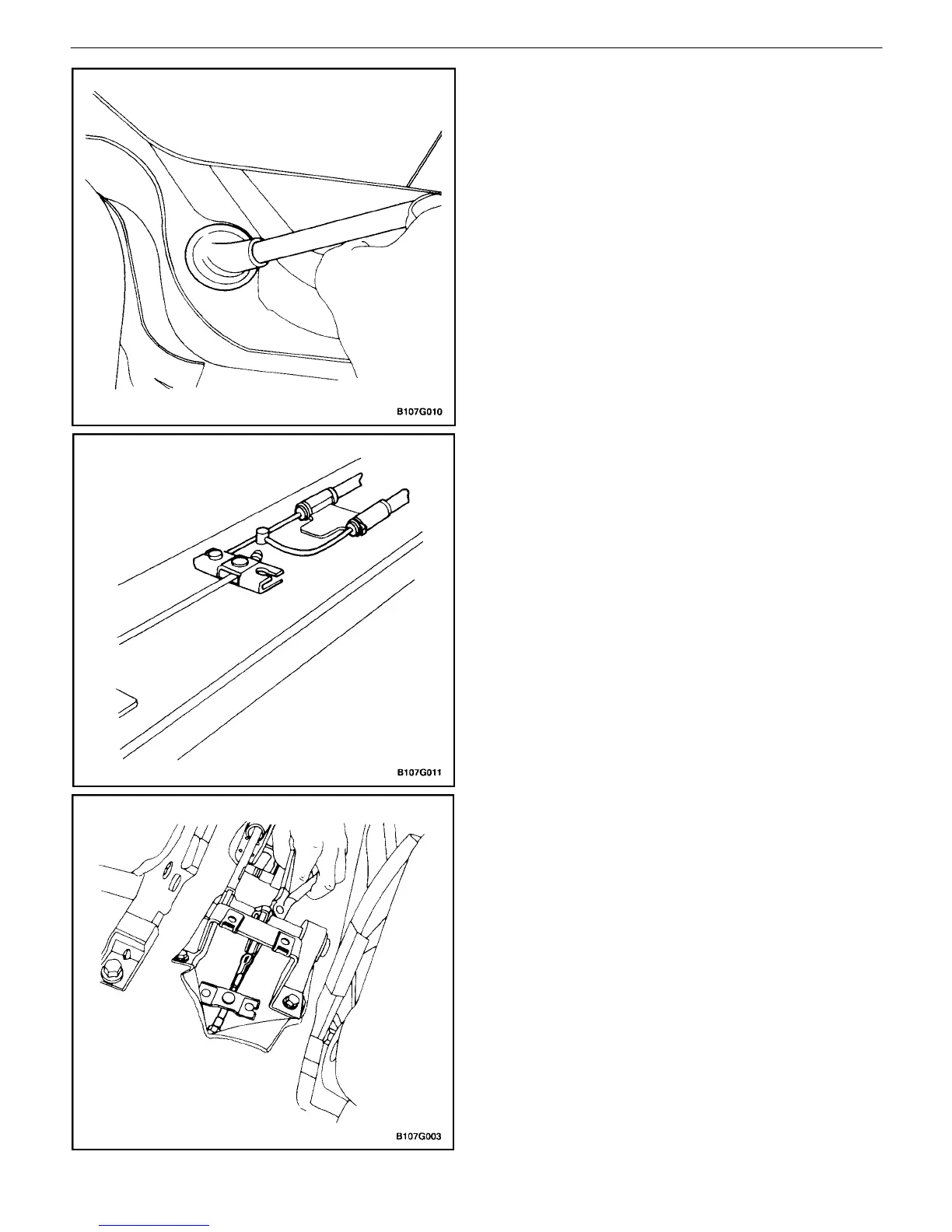 B107G010

B107G011

B107G003