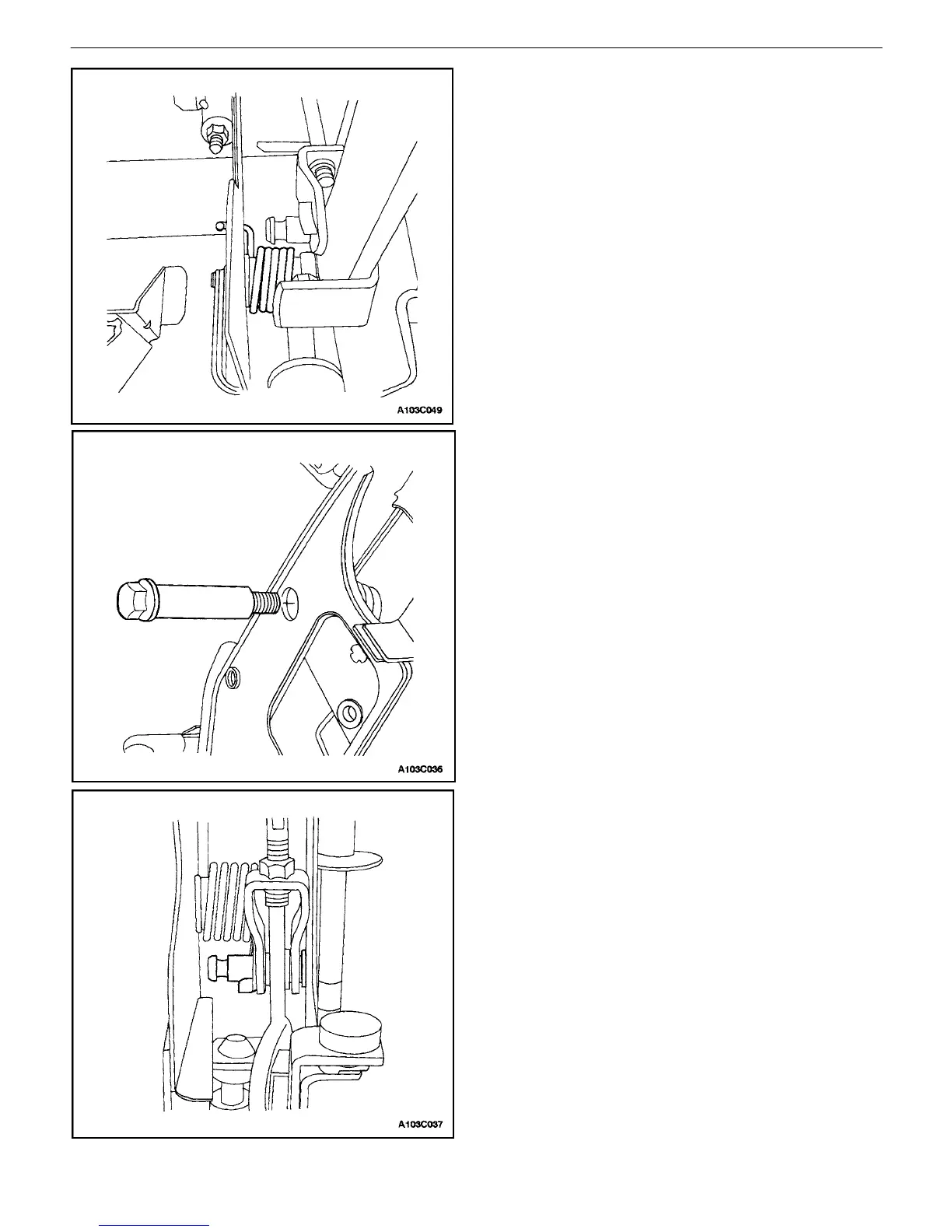 A103C049

A103C036

A103C037