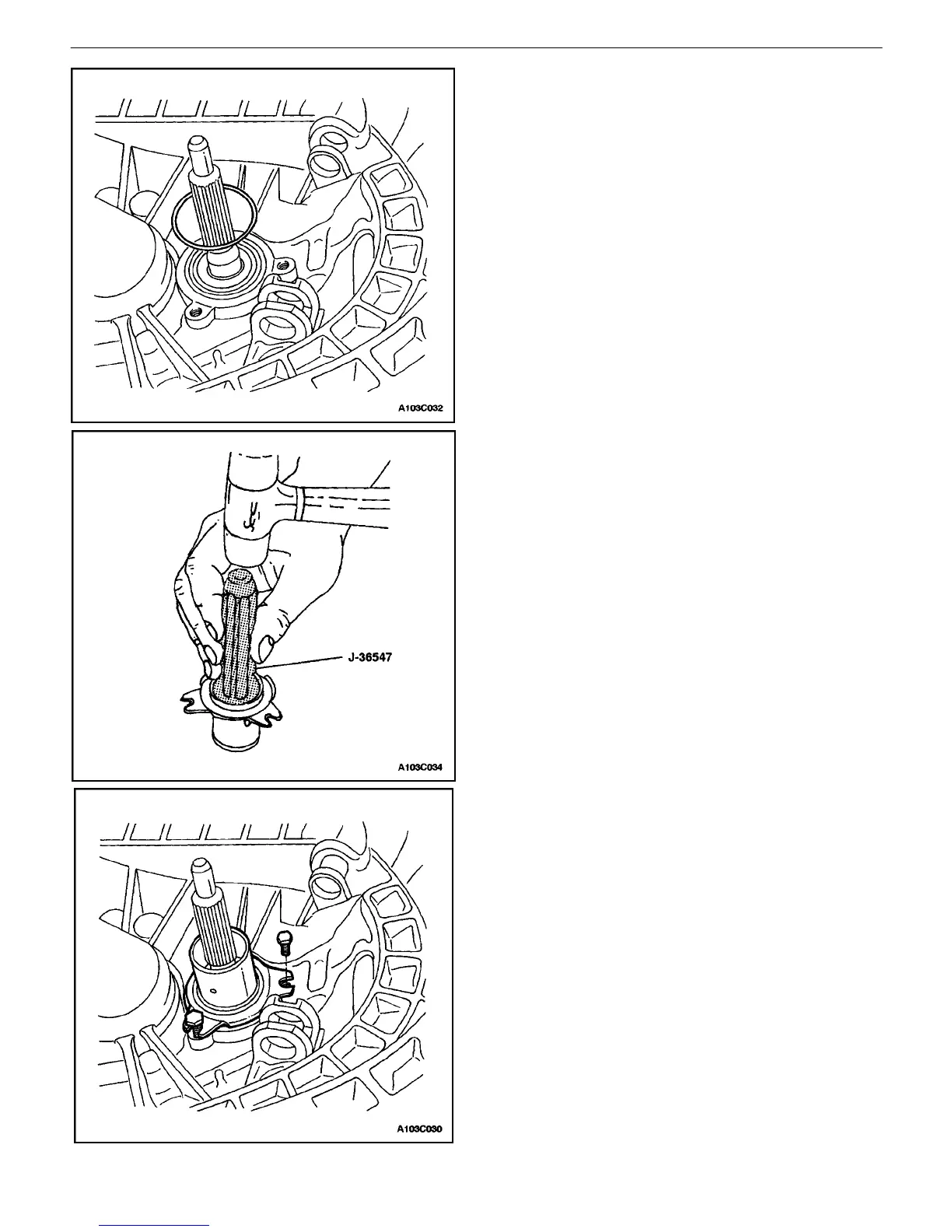 A103C032

J-36547

A103C034

A103C030