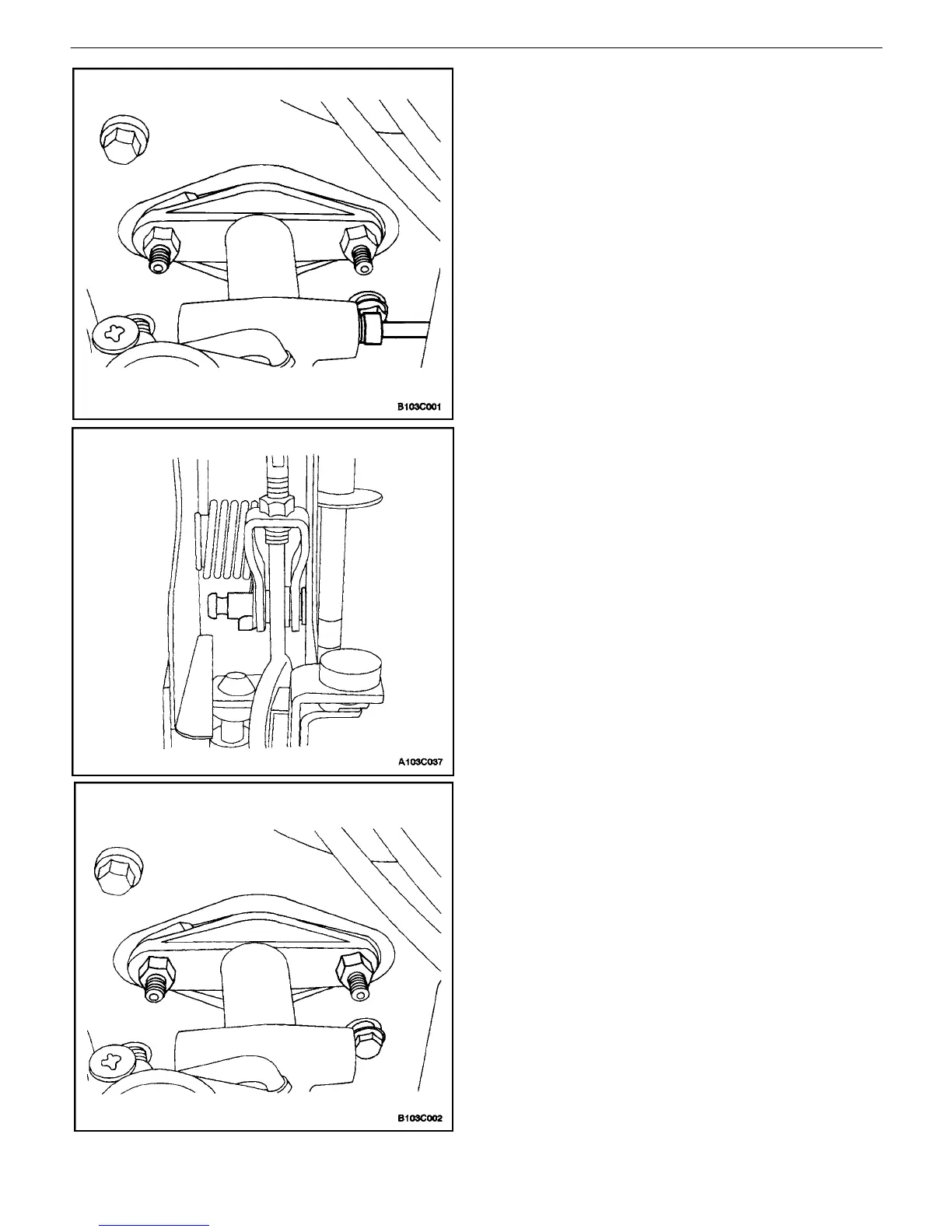 B103C001

A103C037

B103C002