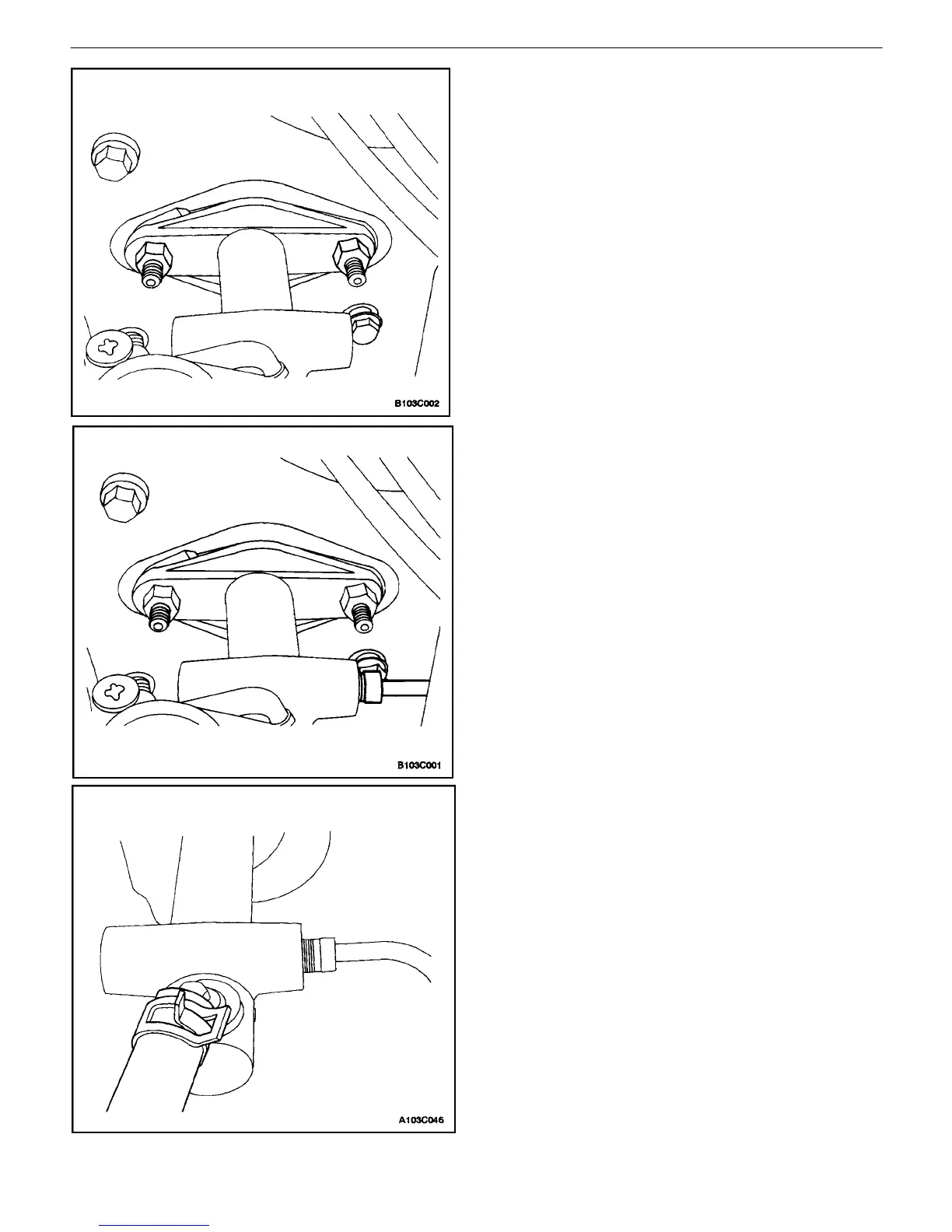 B103C002

B103C001

A103C046