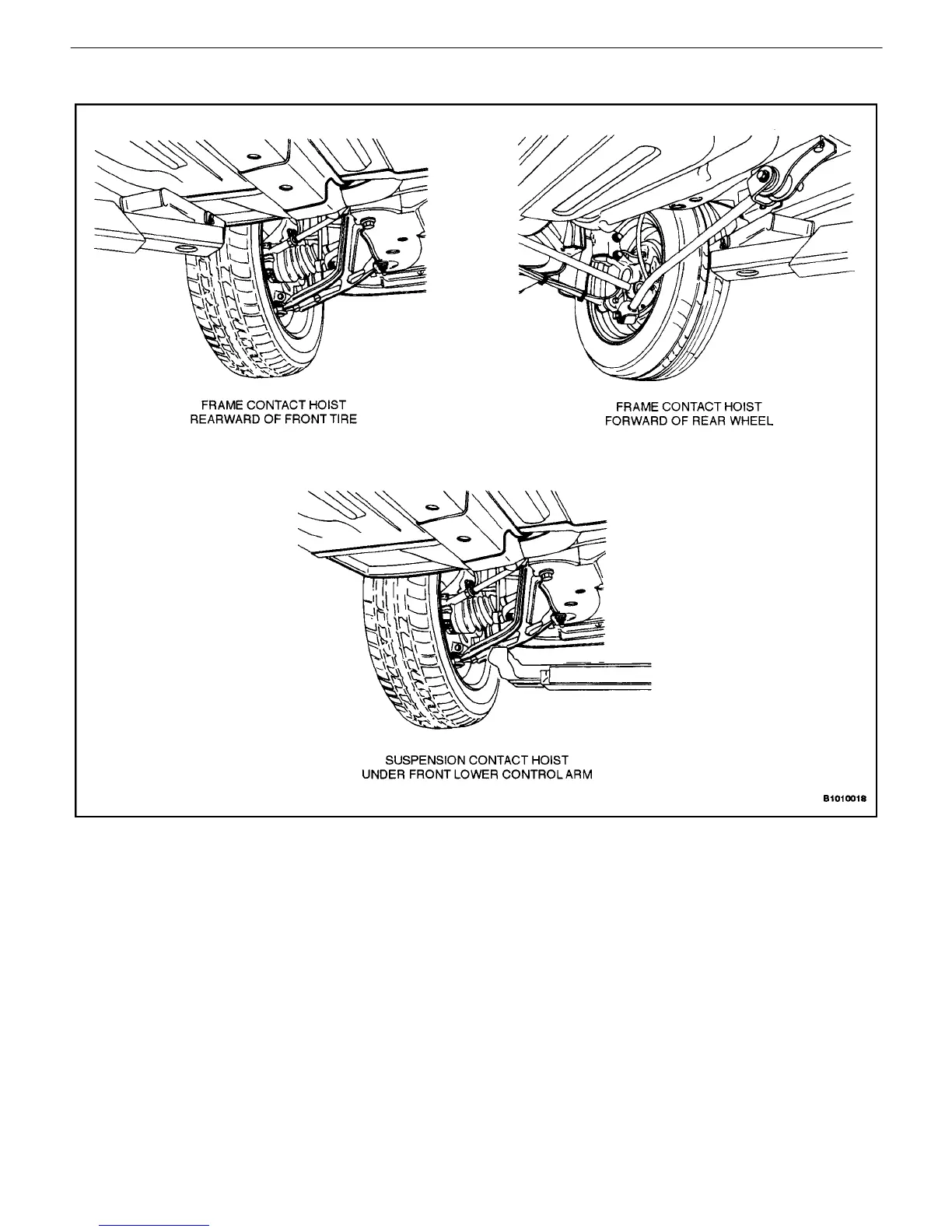 FRAME CONTACT HOIST
REARWARD OF FRONT TIRE

FRAME CONTACT HOIST
FORWARD OF REAR WHEEL

SUSPENSION CONTACT HOIST
UNDER FRONT LOWER CONTROL ARM

B1010018