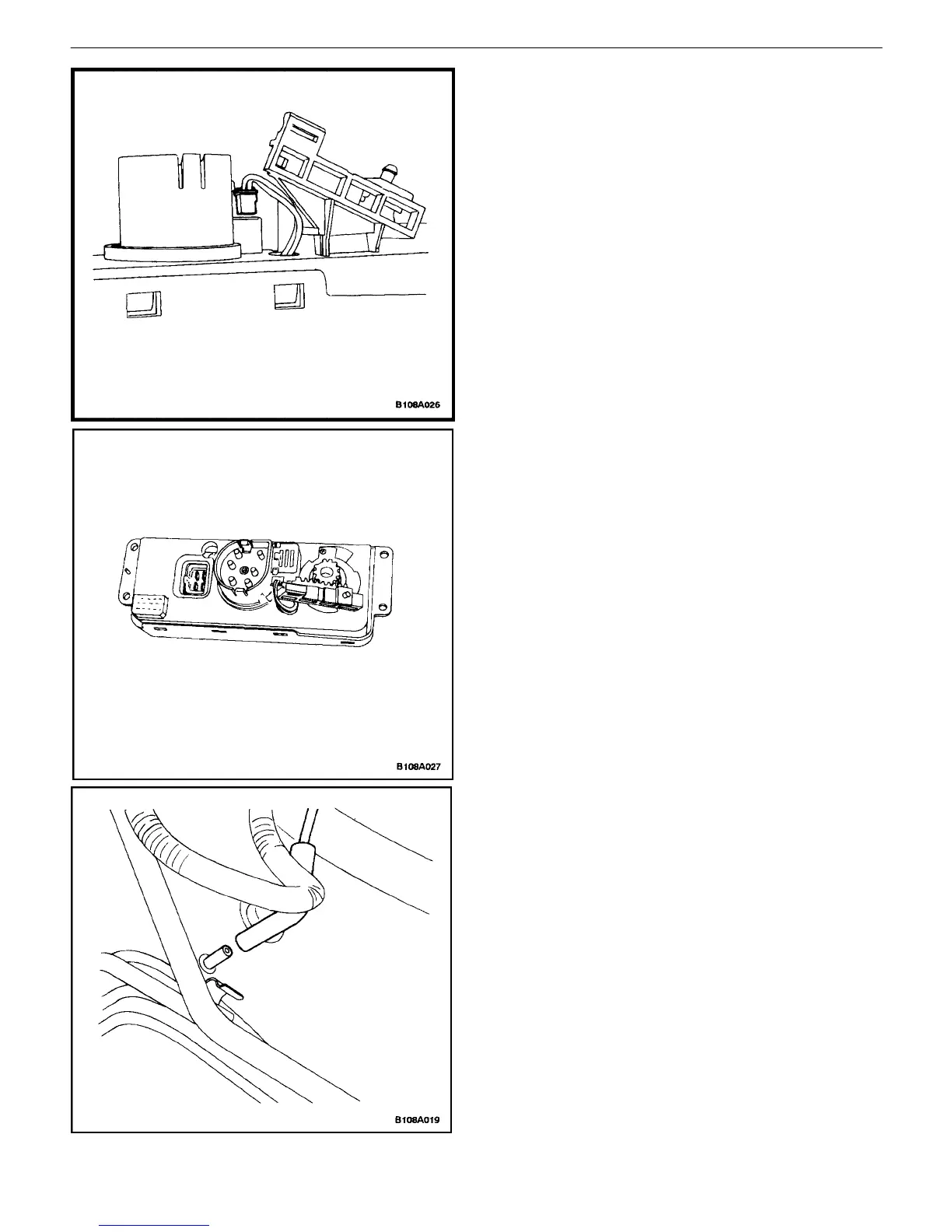 B108A026

B108A027

B108A019