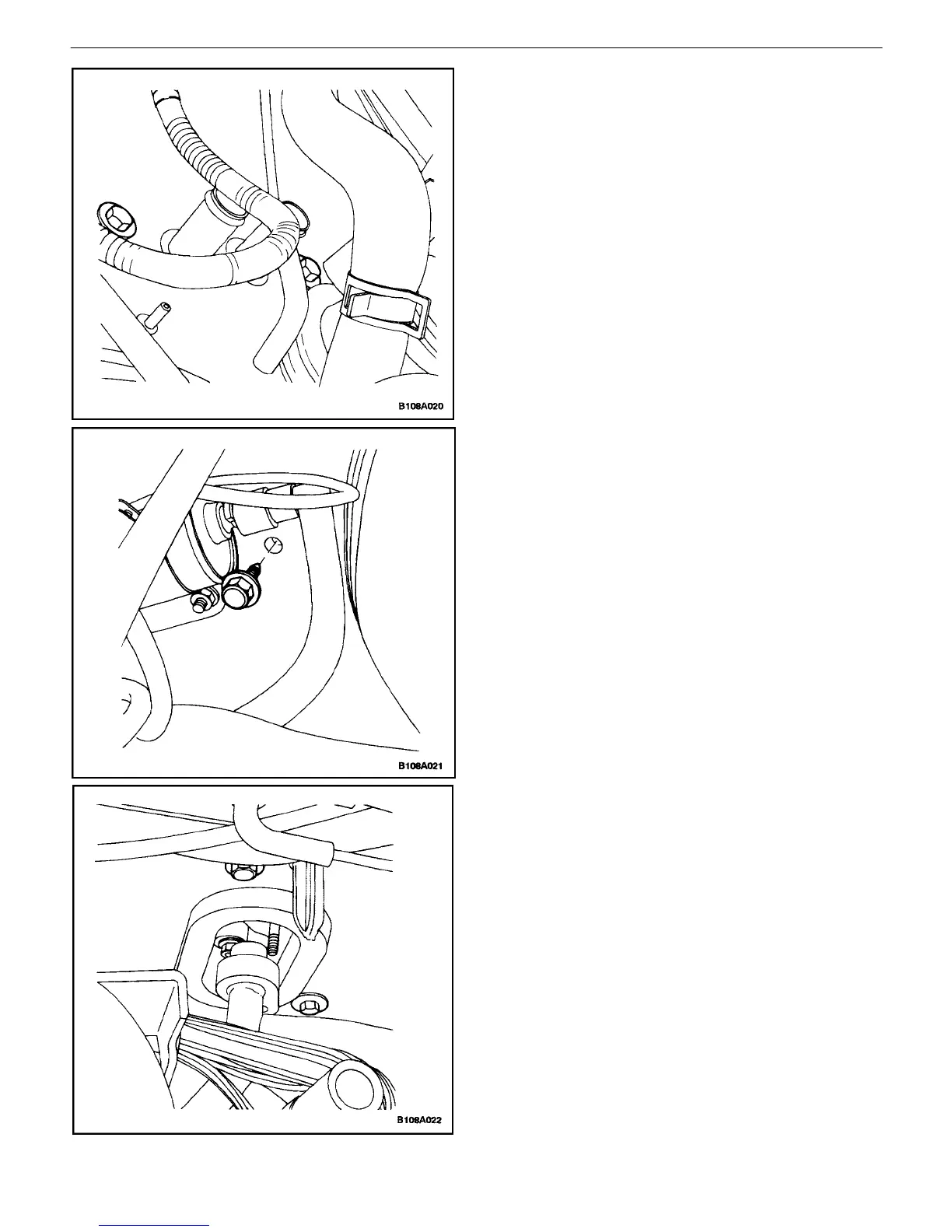 B108A020

B108A021

B108A022