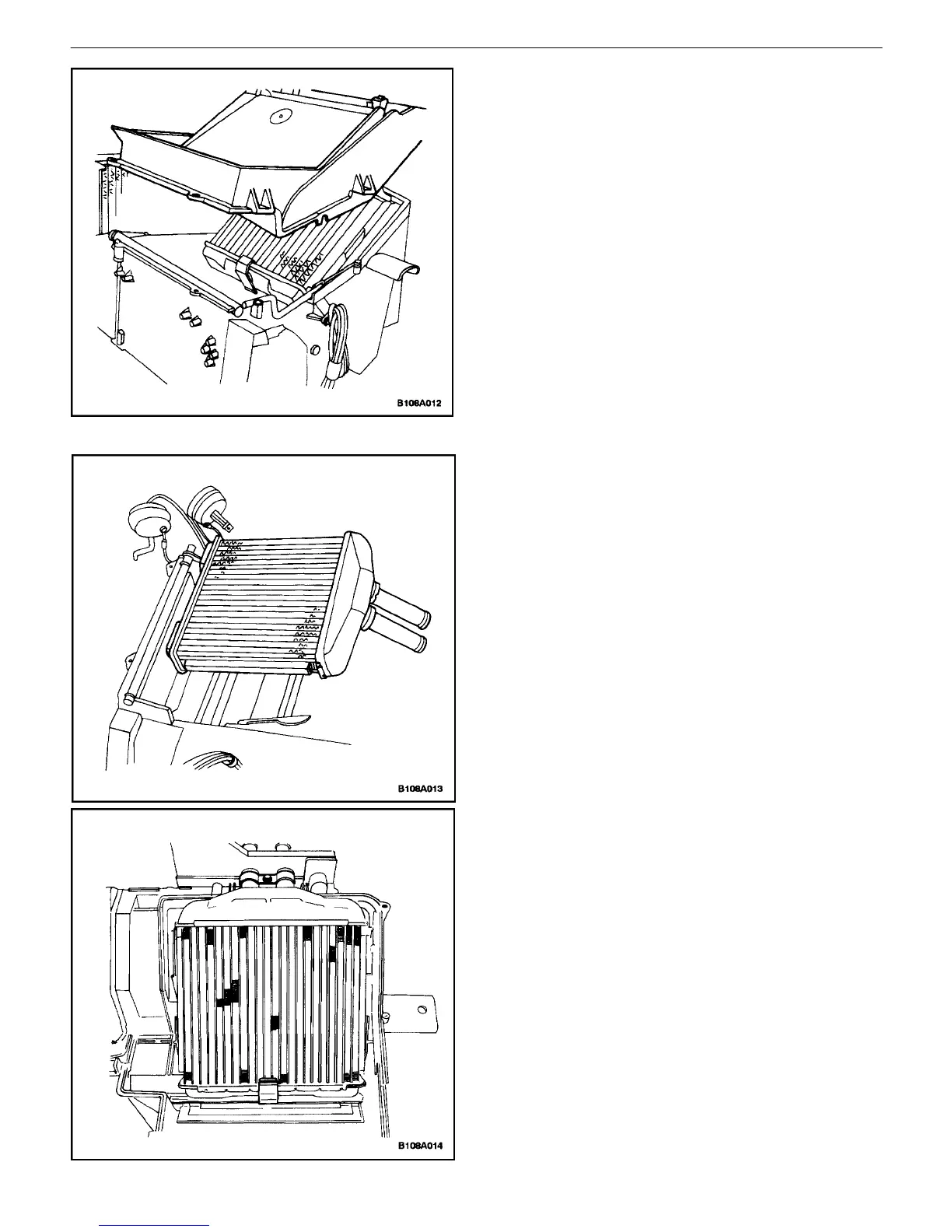 B108A012

B108A013

B108A014