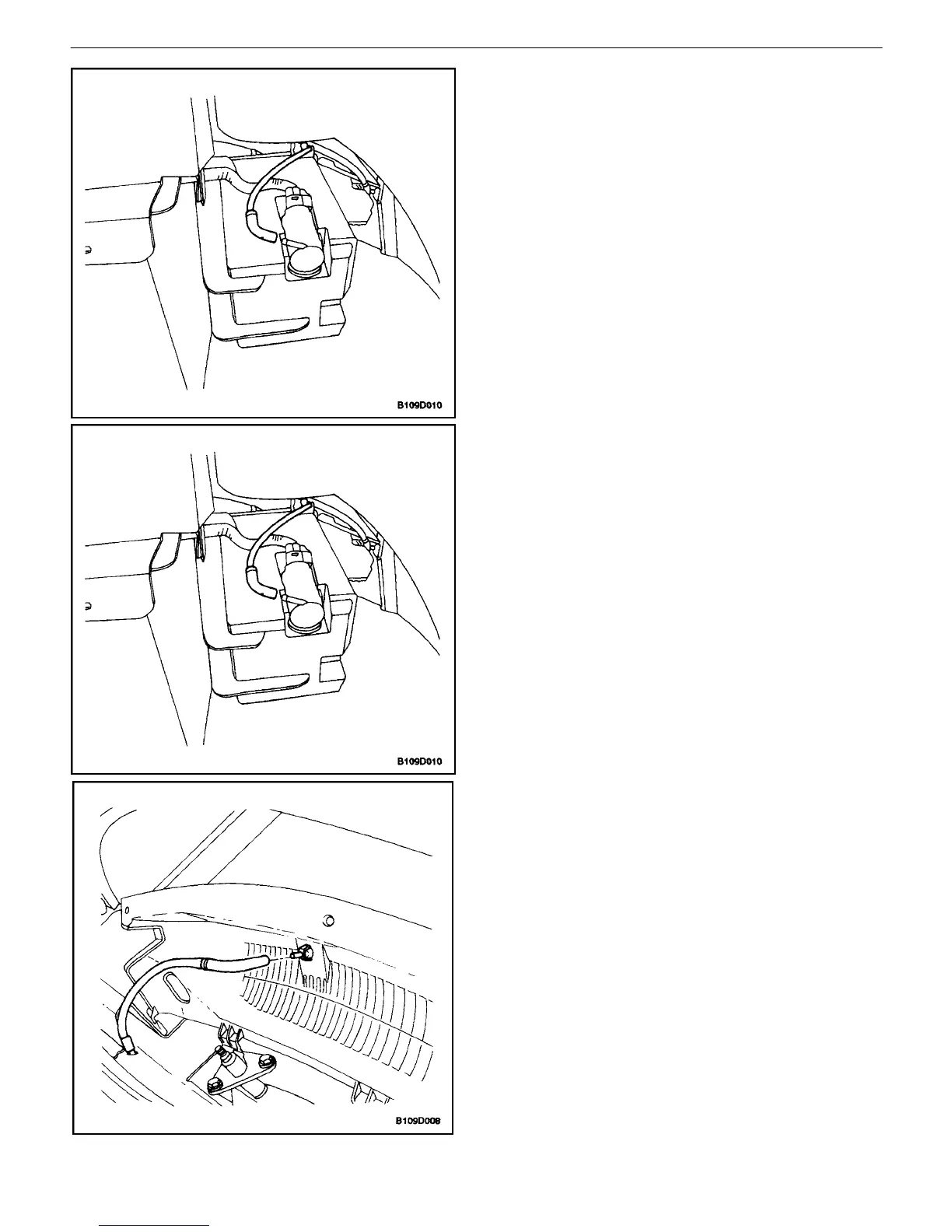 B109D010

B109D010

B109D008