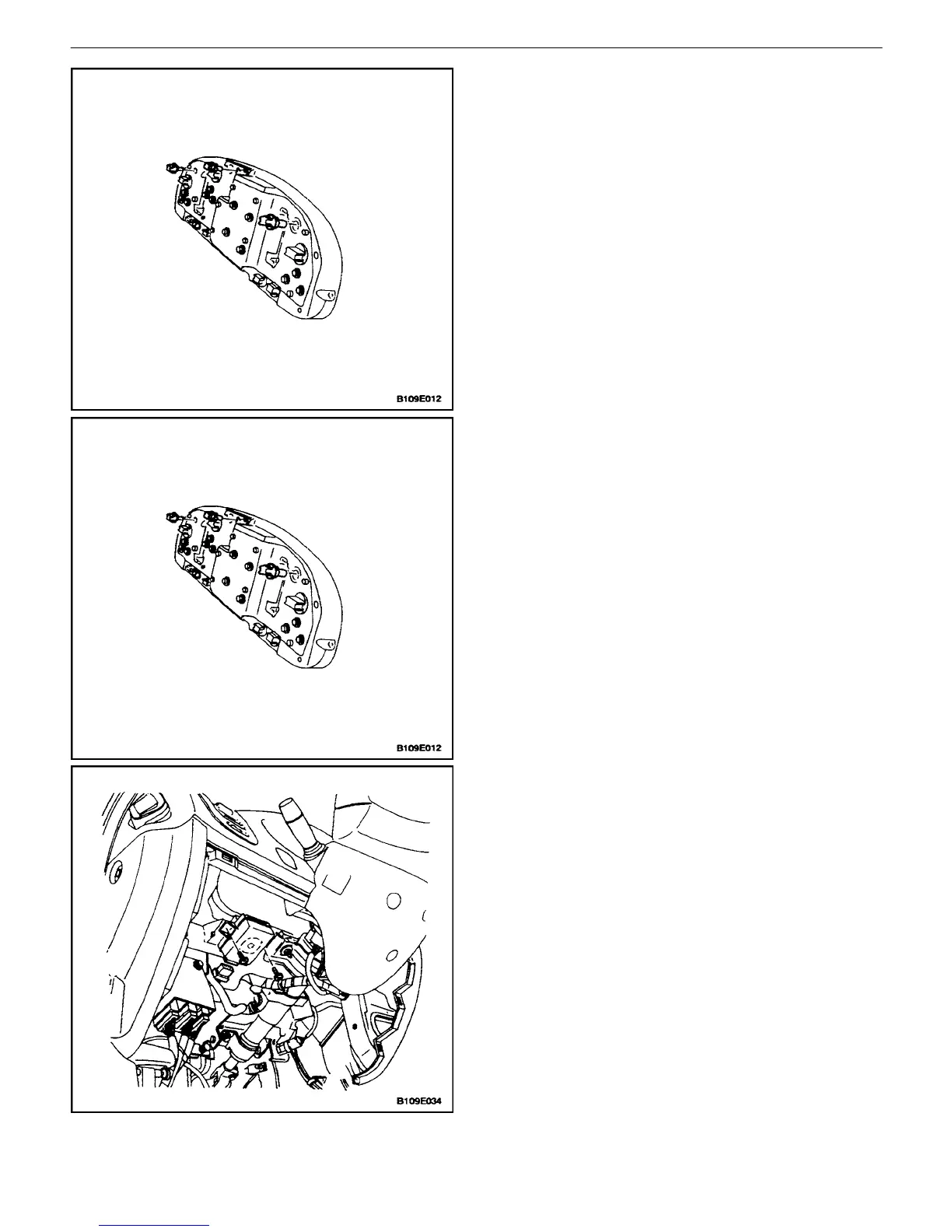 B109E012

B109E012

B109E034