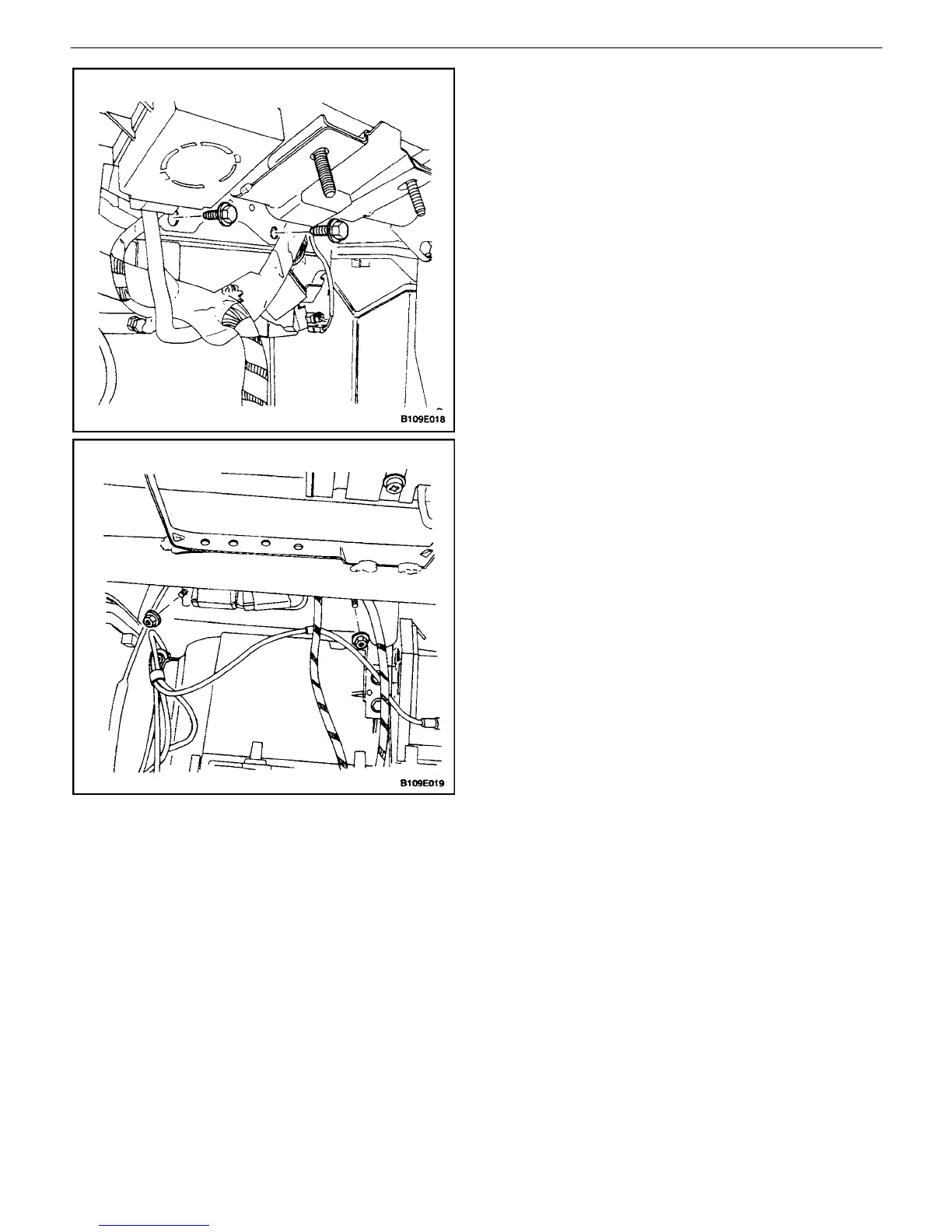 B109E018

B109E019