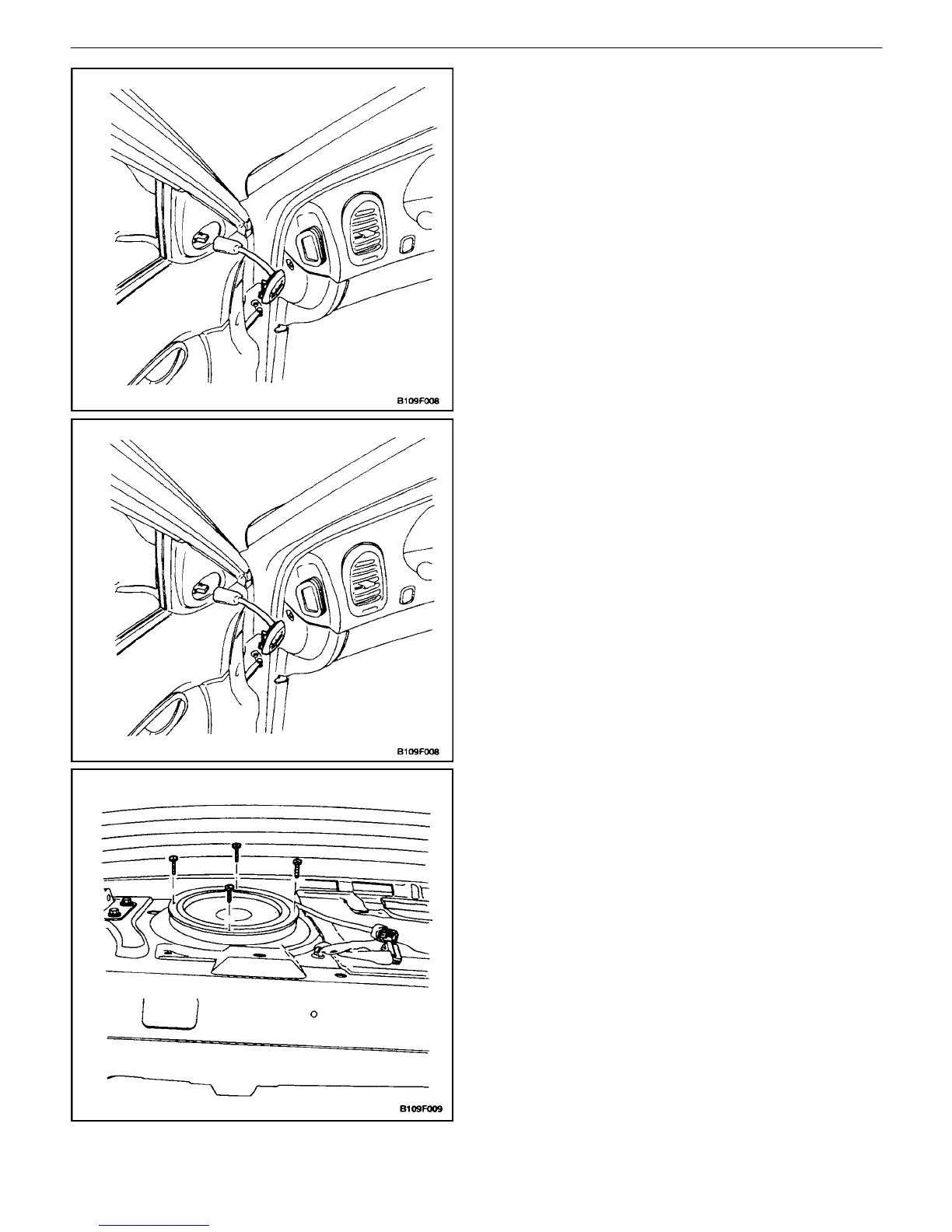 B109F008

B109F008

B109F009