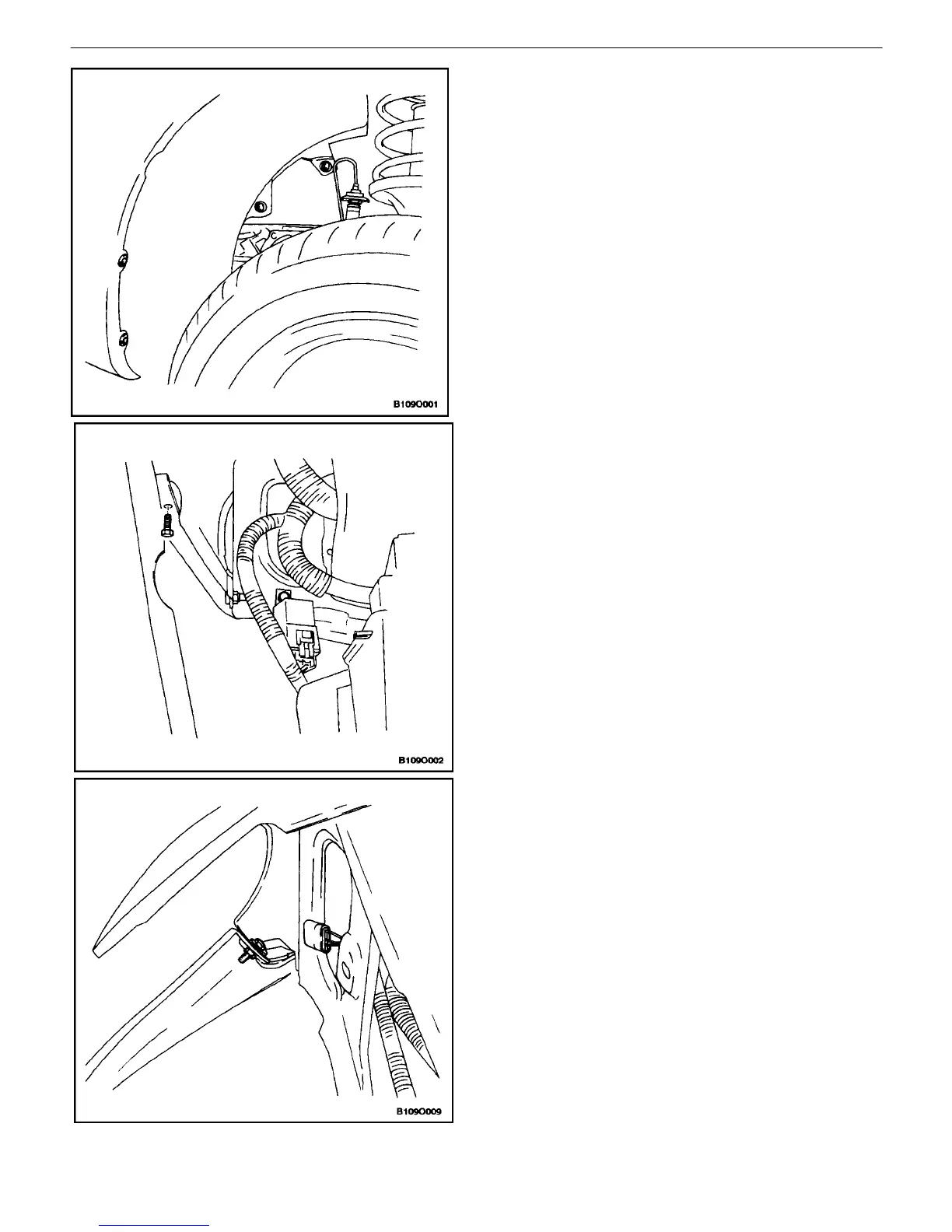 B109O001

B109O002

B109O009