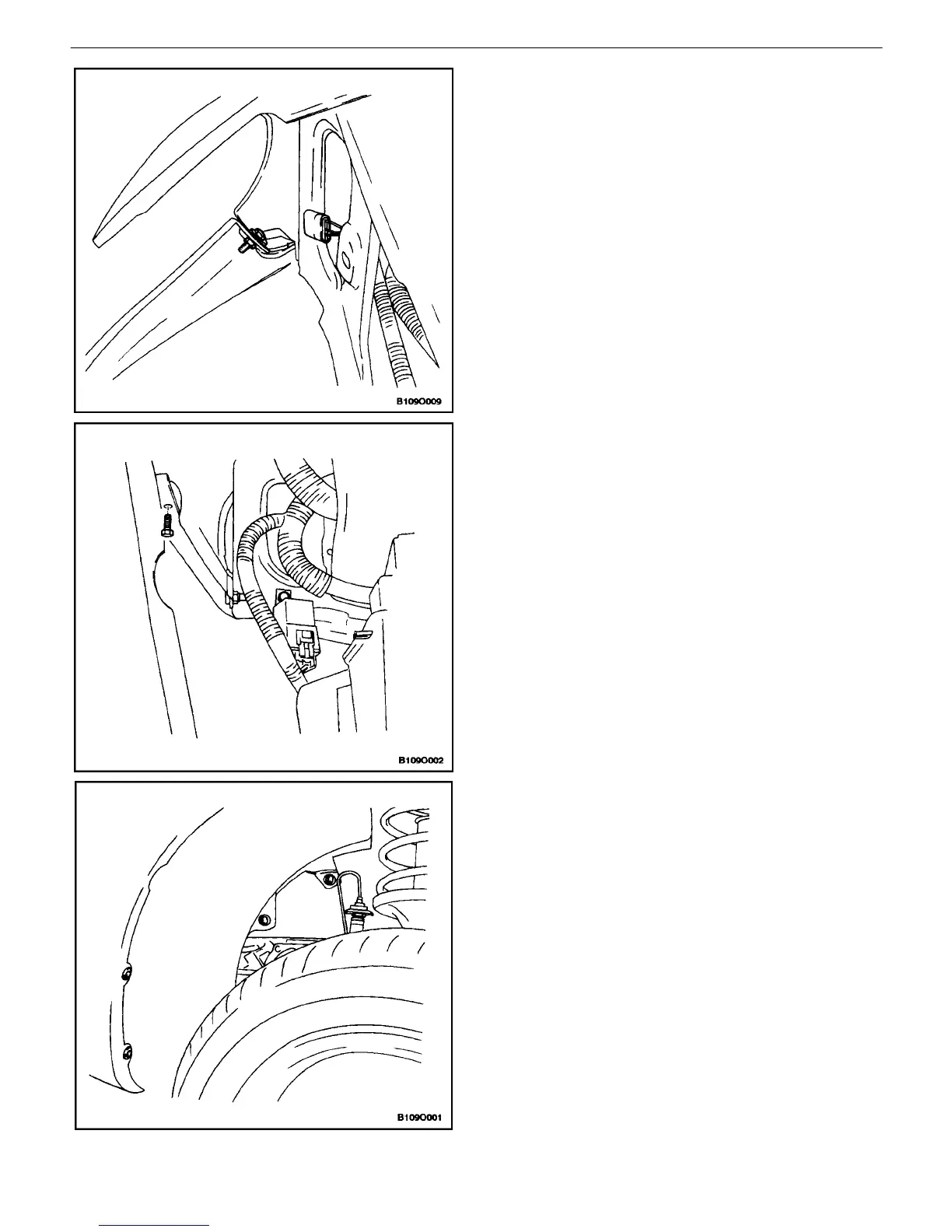 B109O009

B109O002

B109O001