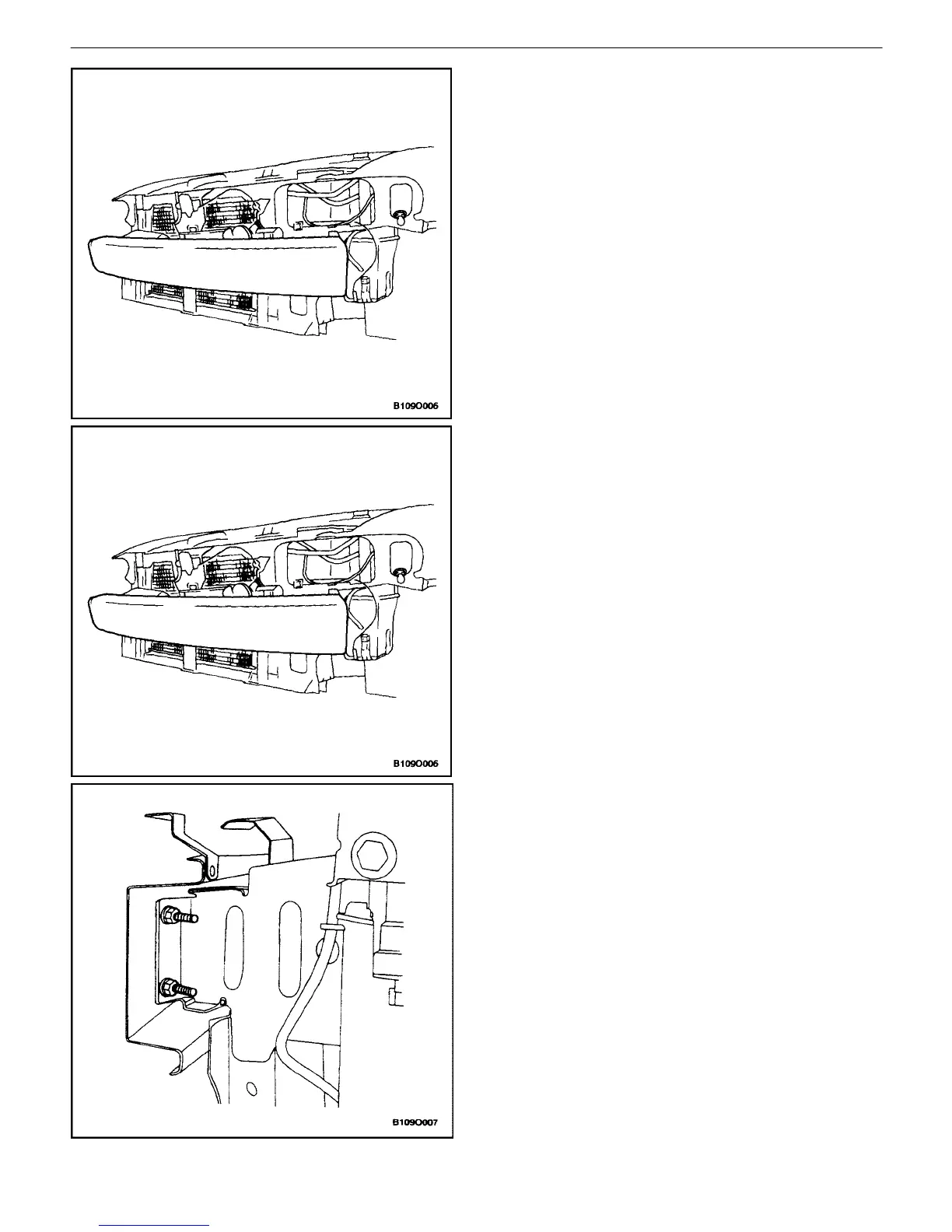 B109O006

B109O006

B109O007