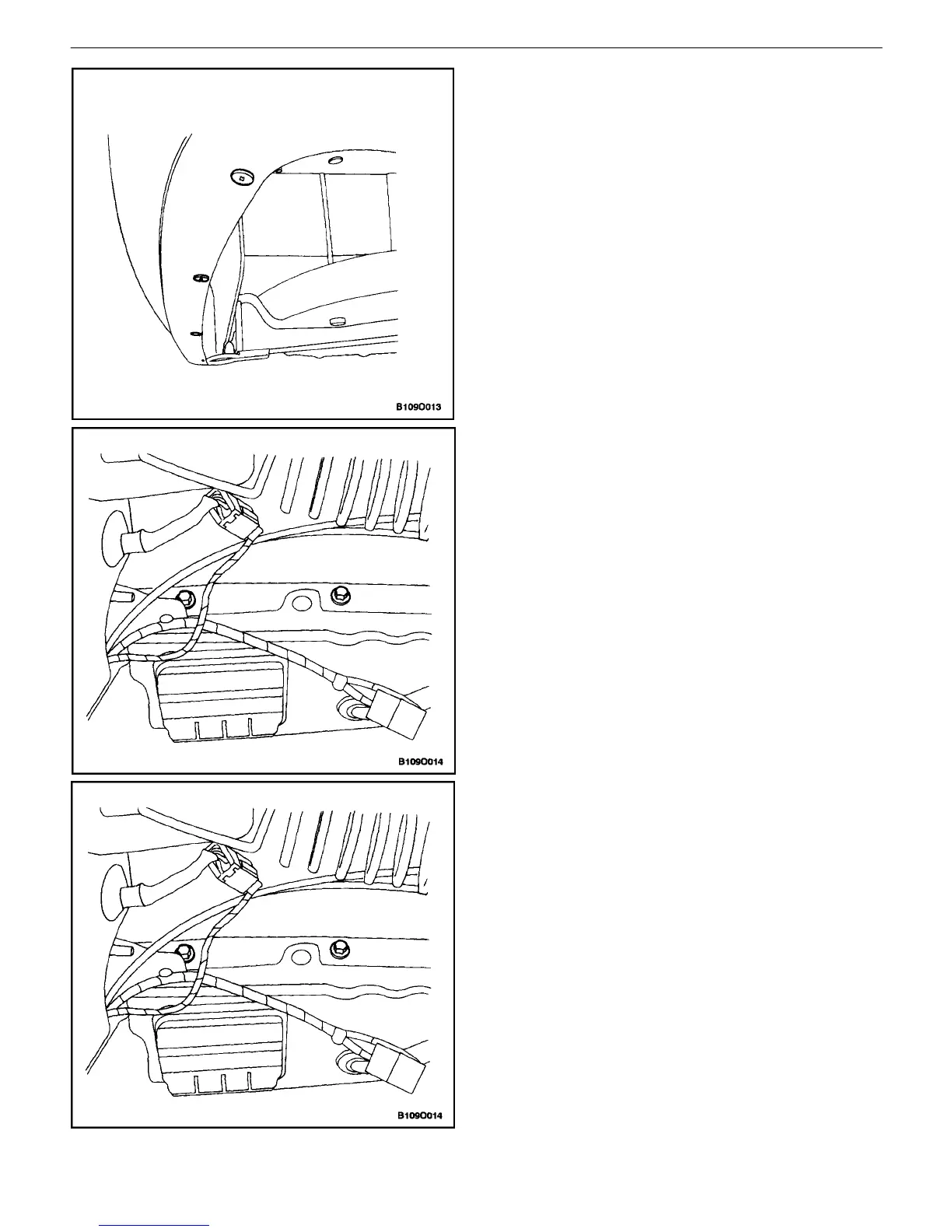 B109O013

B109O014

B109O014