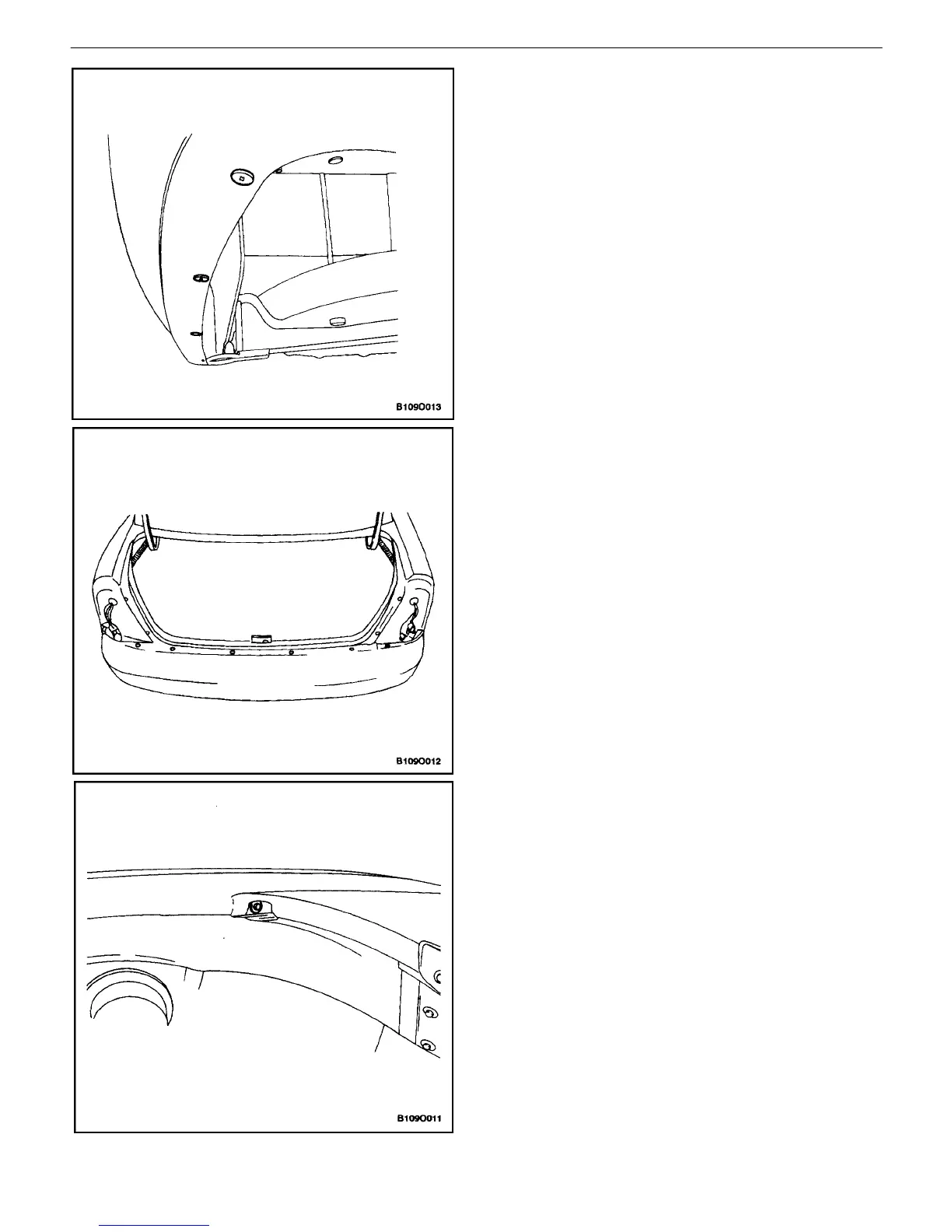 B109O013

B109O012

B109O011