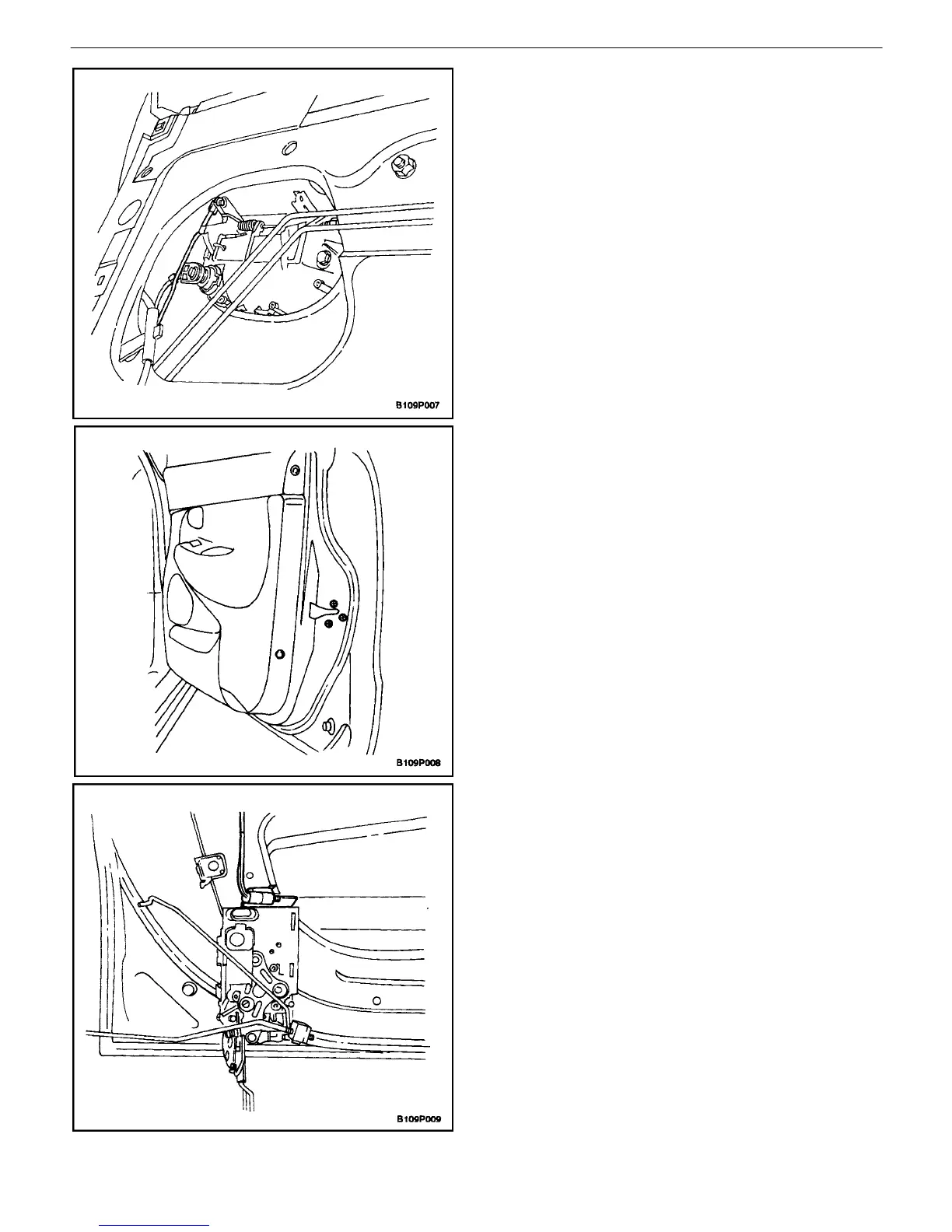 B109P007

B109P008

B109P009