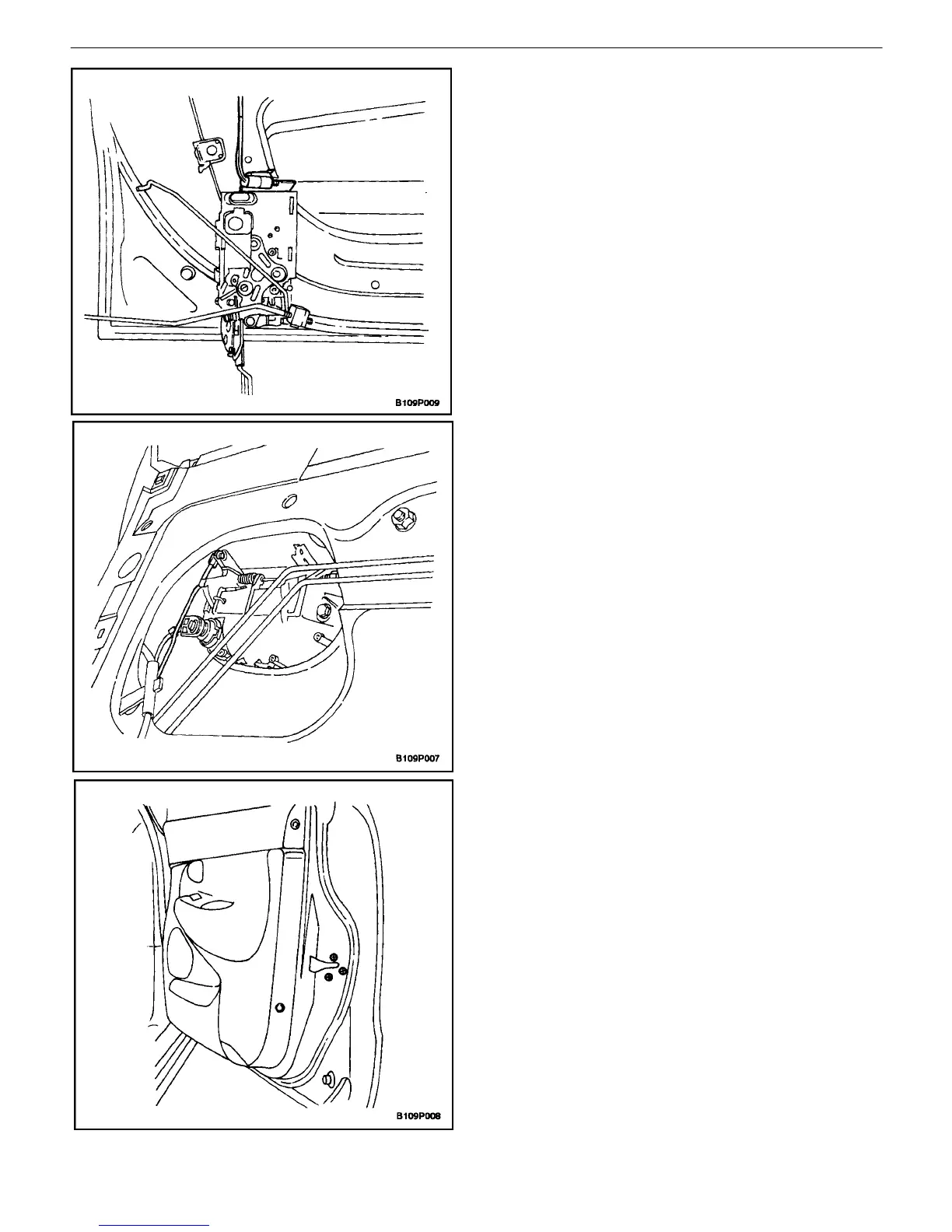 B109P009

B109P007

B109P008