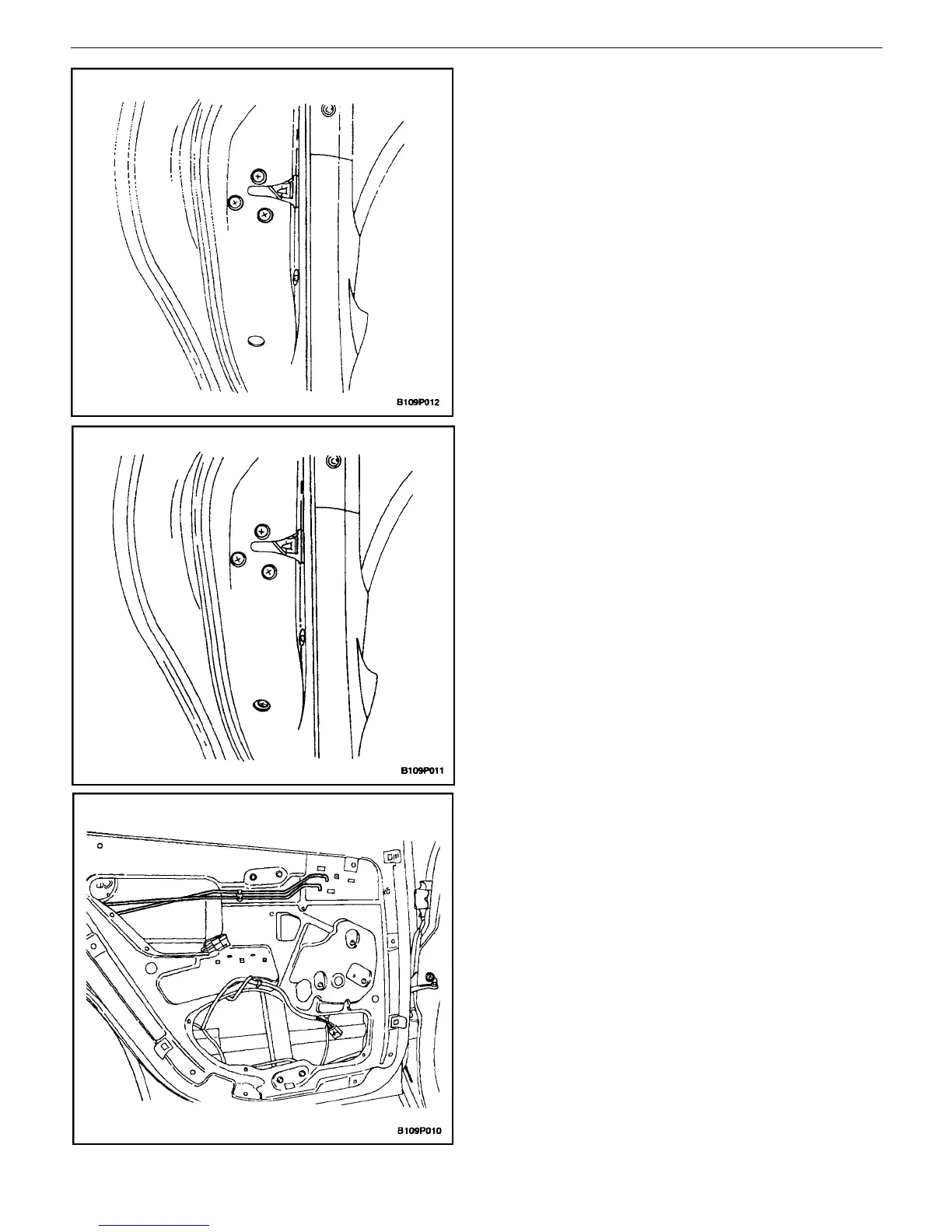 B109P012

B109P011

B109P010