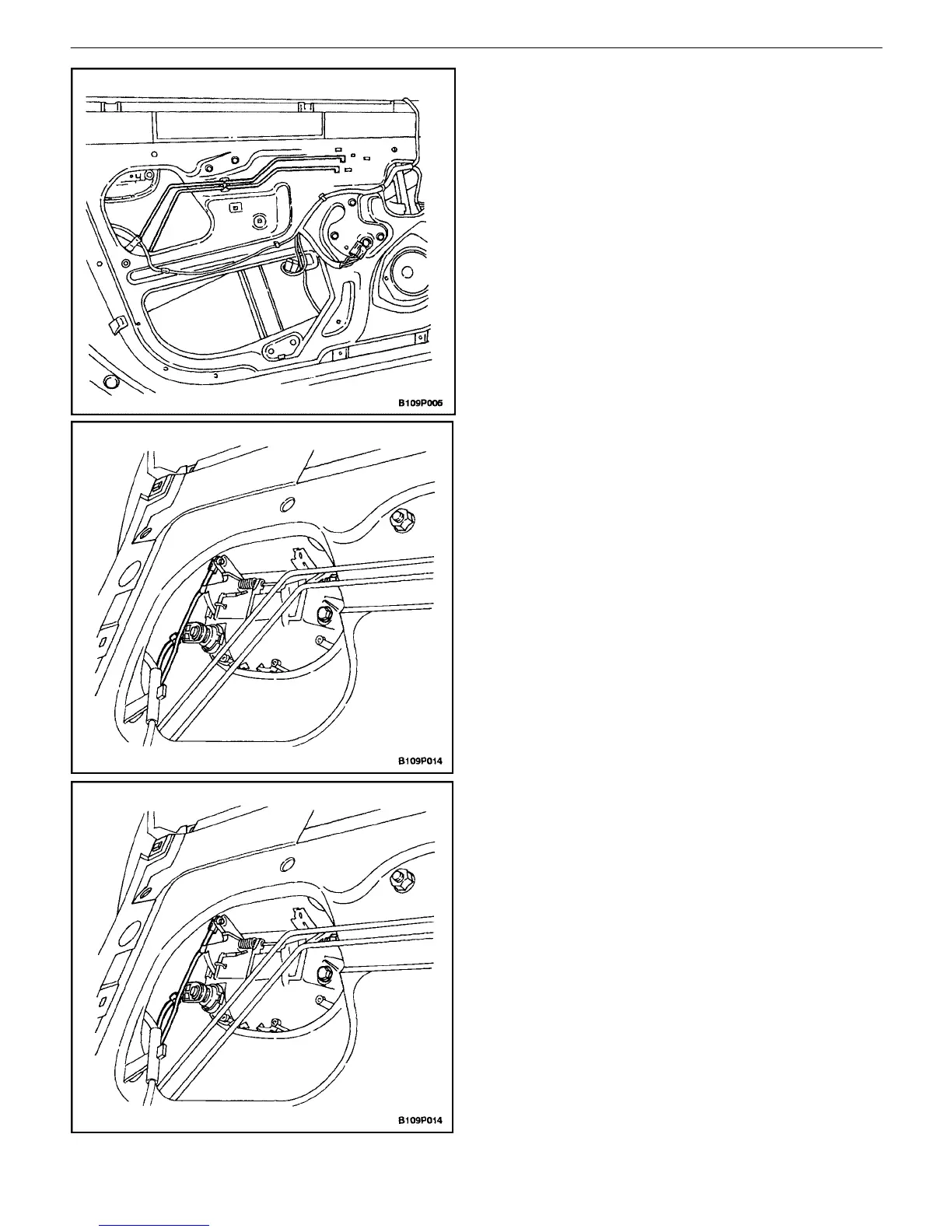 B109P006

B109P014

B109P014