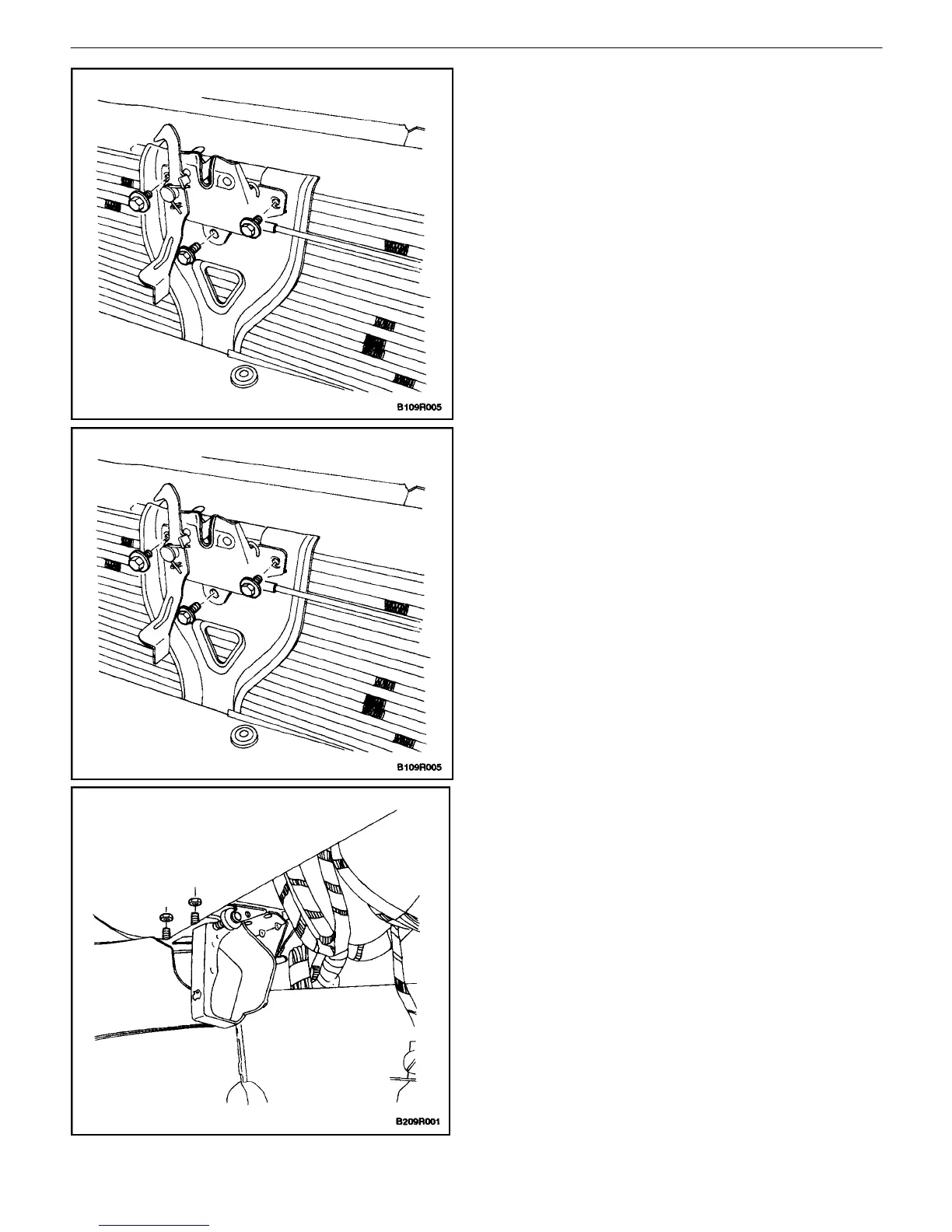 B109R005

B109R005

B209R001