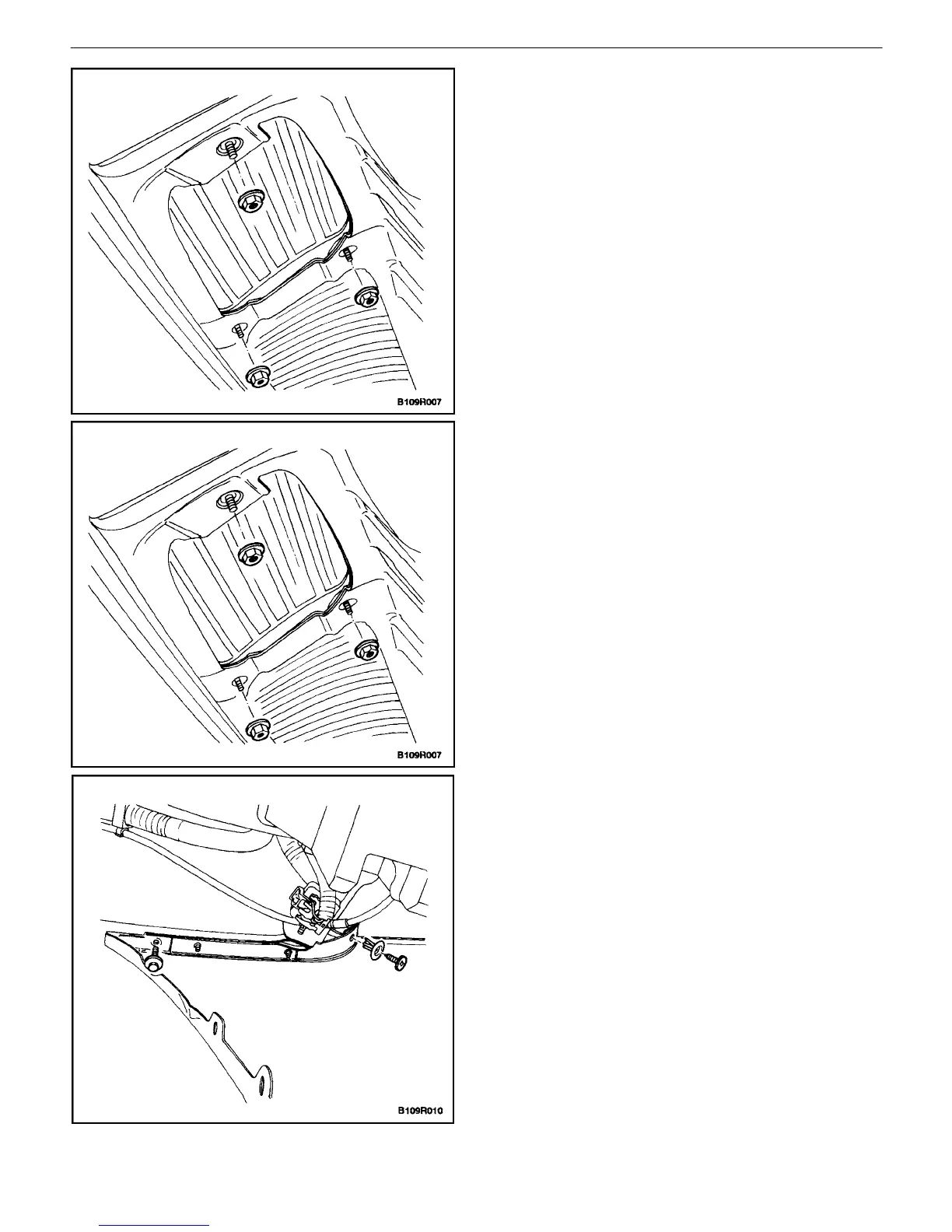 B109R007

B109R007

B109R010