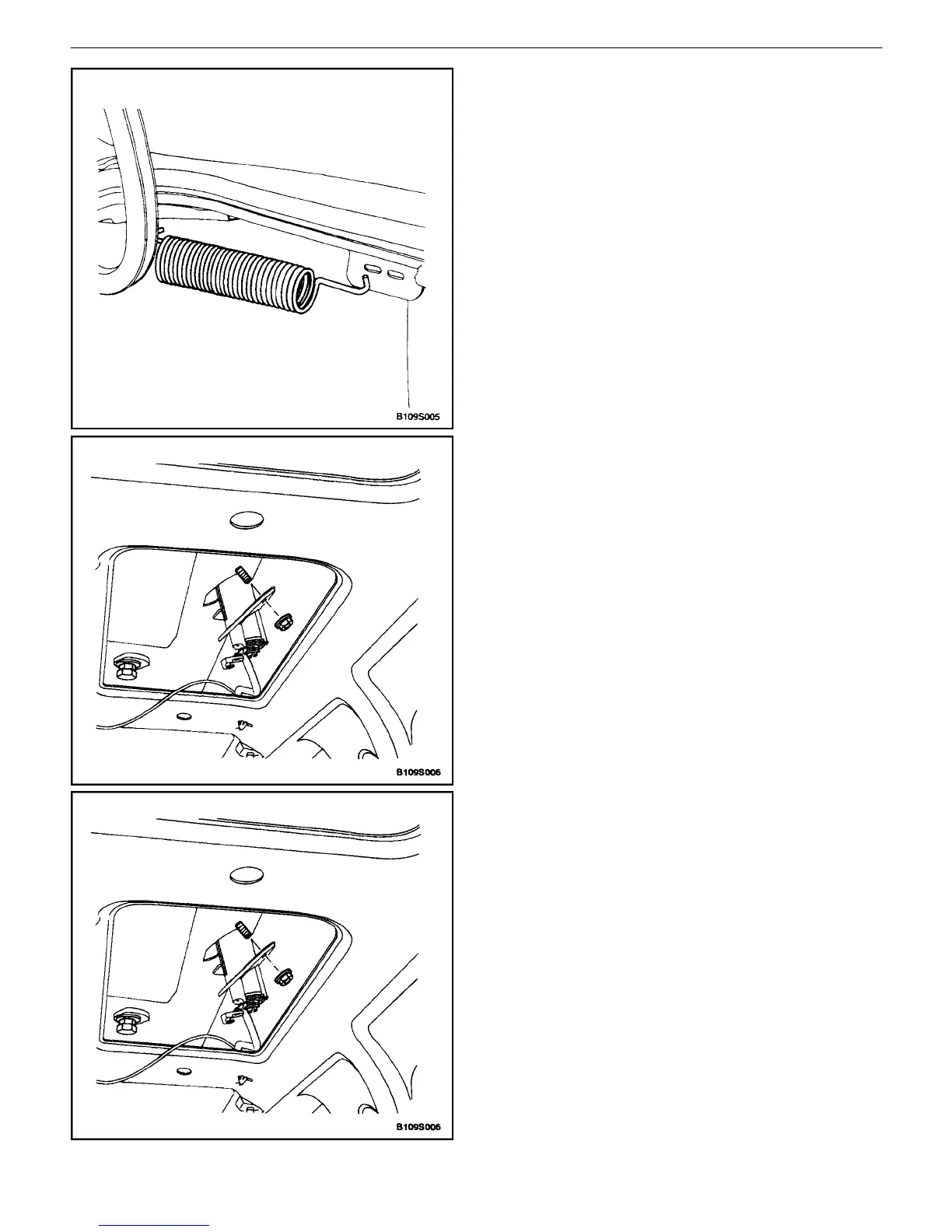 B109S005

B109S006

B109S006