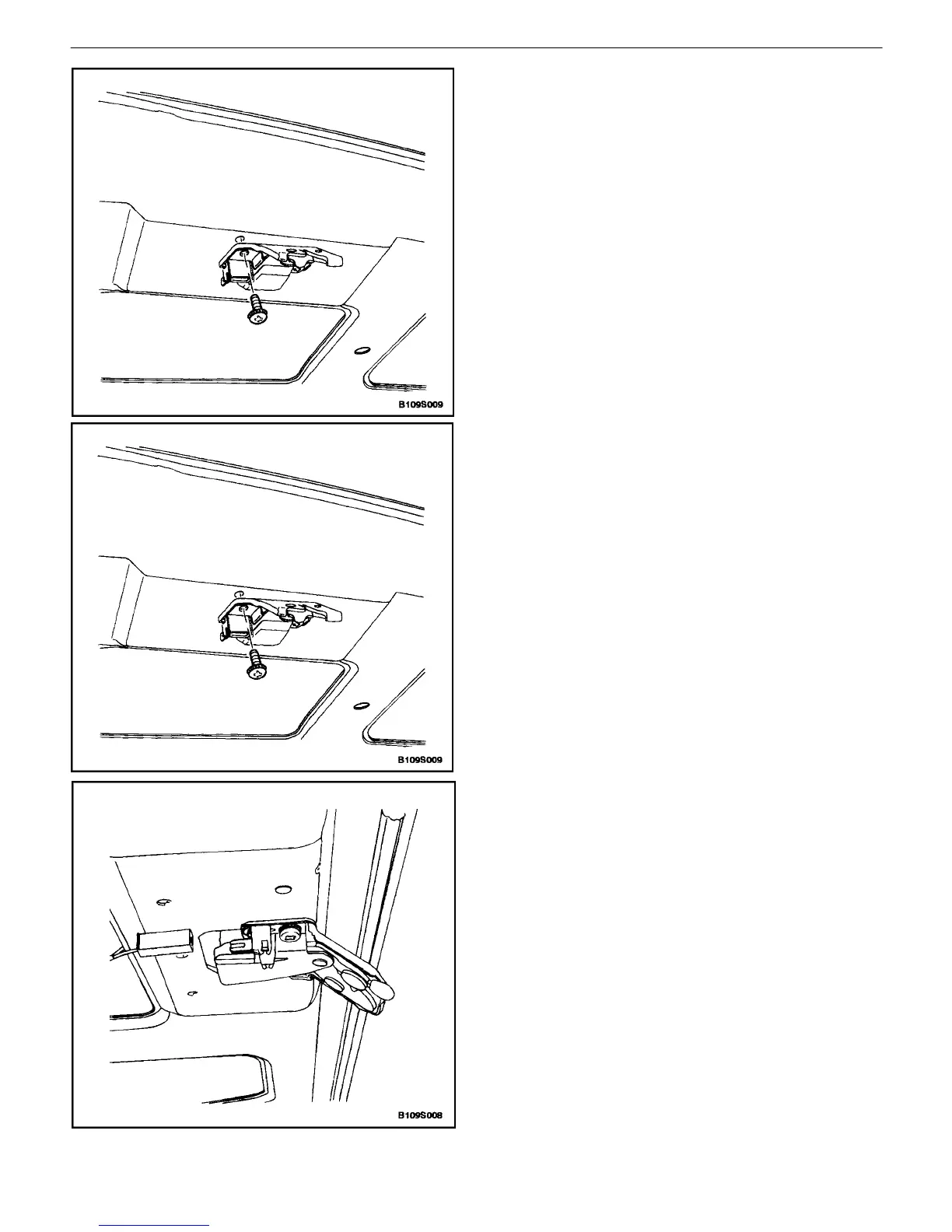 B109S009

B109S009

B109S008