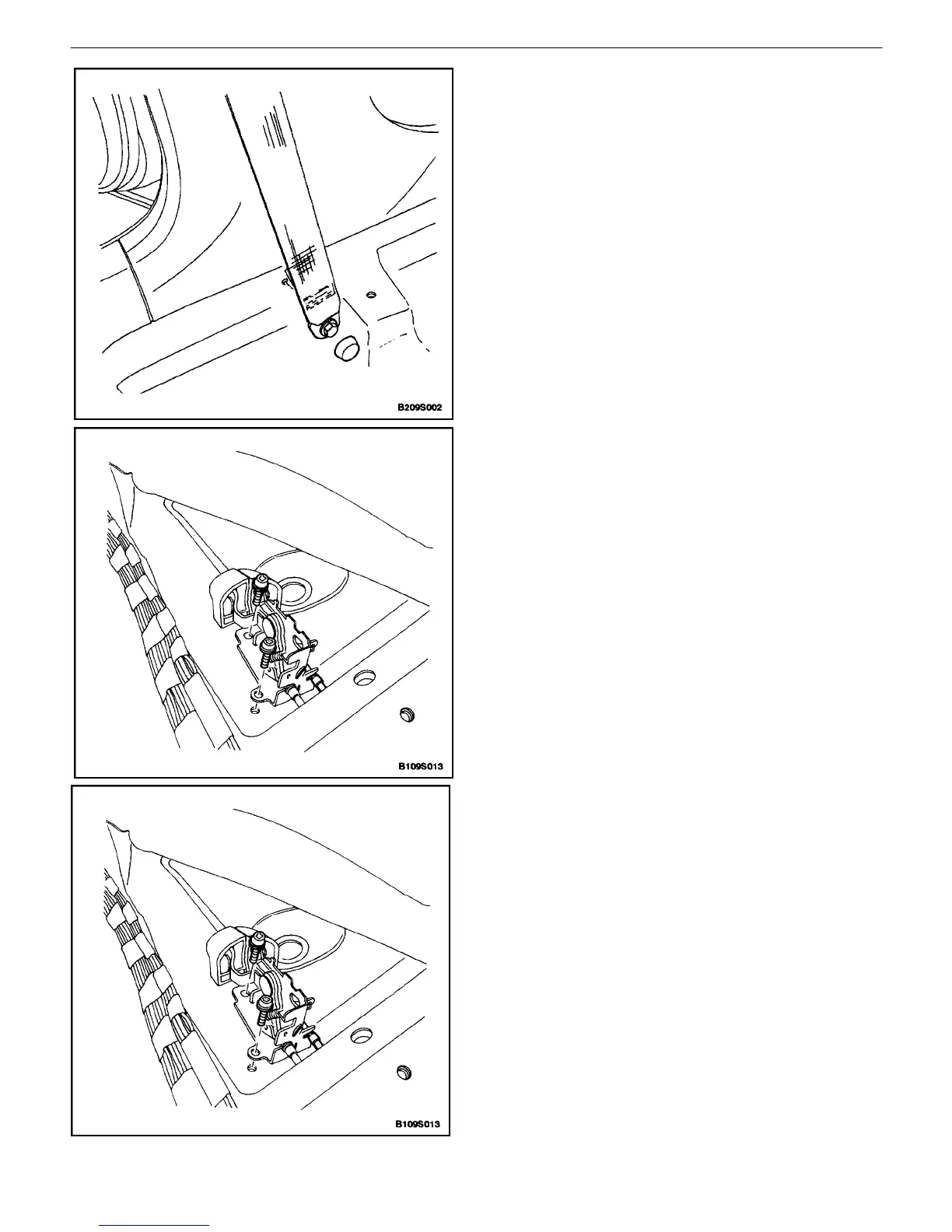 B209S002

B109S013

B109S013